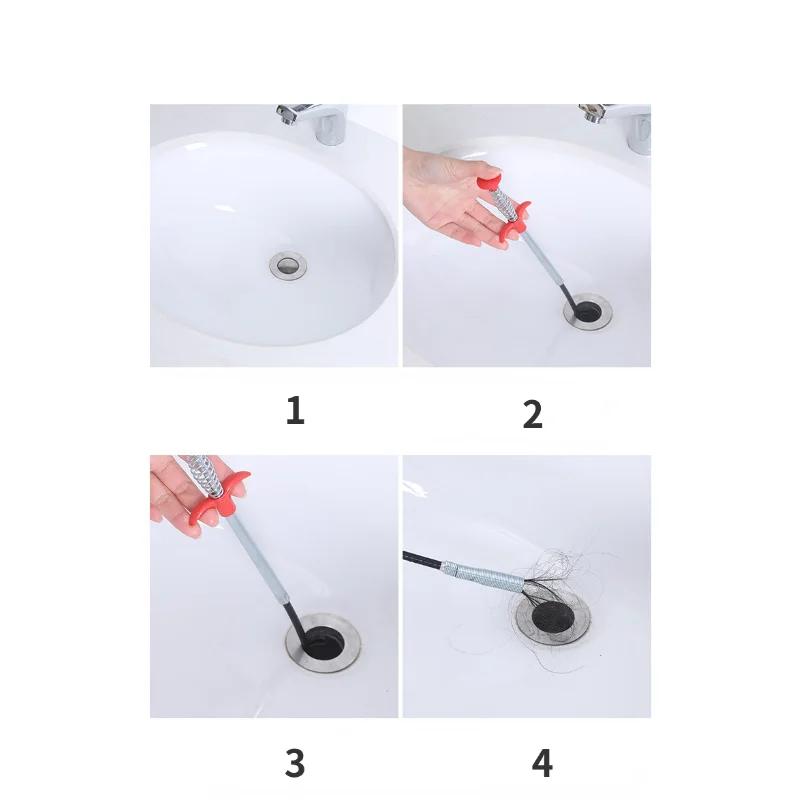 1

2

3

4