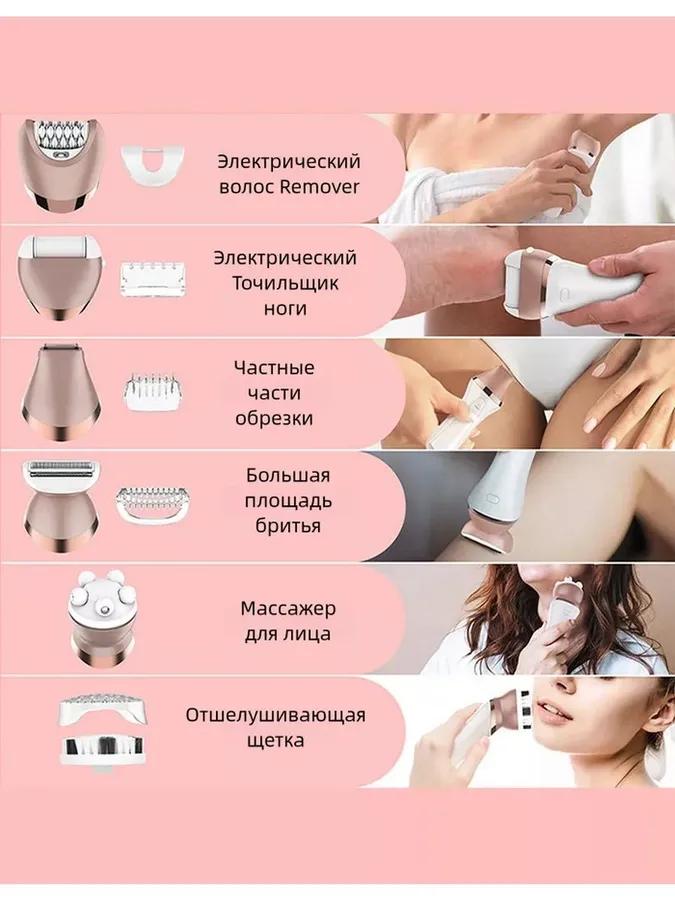 Электрический волос Remover

Электрический Точильщик ноги

Частные части обрезки

Большая площадь бритья

Массажер для лица

Отшелушивающая щетка