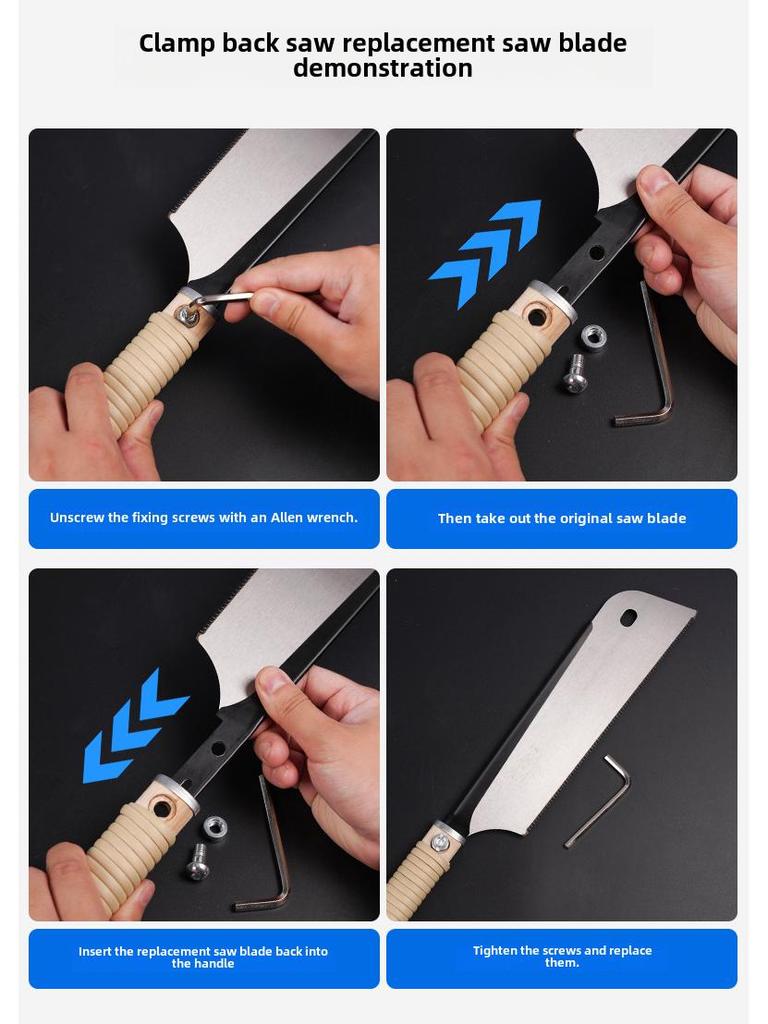 Clamp back saw replacement saw blade demonstration

Unscrew the fixing screws with an Allen wrench.

Then take out the original saw blade

Insert the replacement saw blade back into the handle

Tighten the screws and replace them.