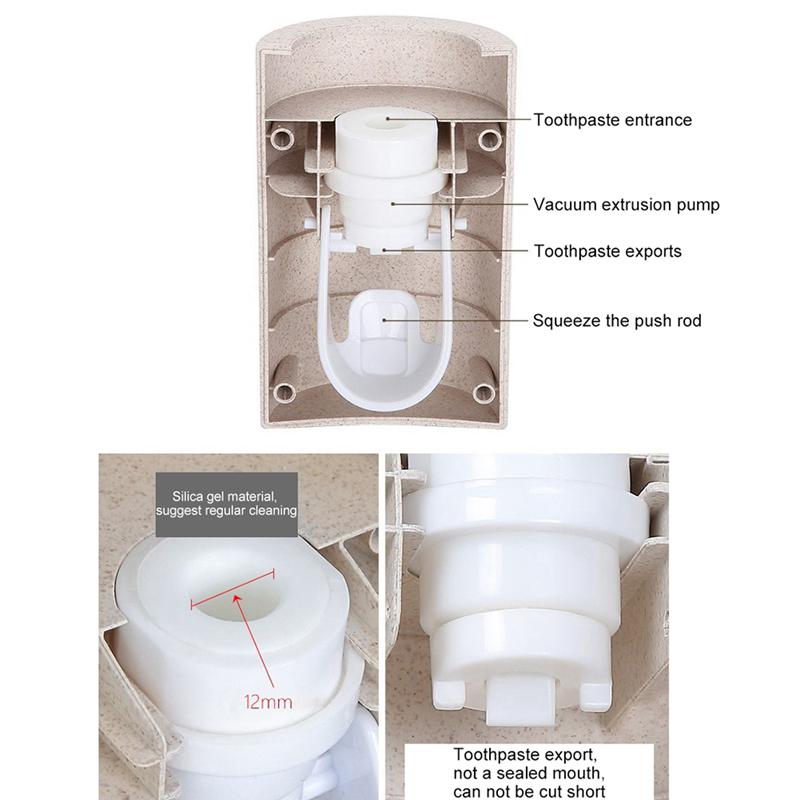 Toothpaste entrance

Vacuum extrusion pump

Toothpaste exports

Squeeze the push rod

Silica gel material, suggest regular cleaning

12mm

Toothpaste export, not a sealed mouth, can not be cut short