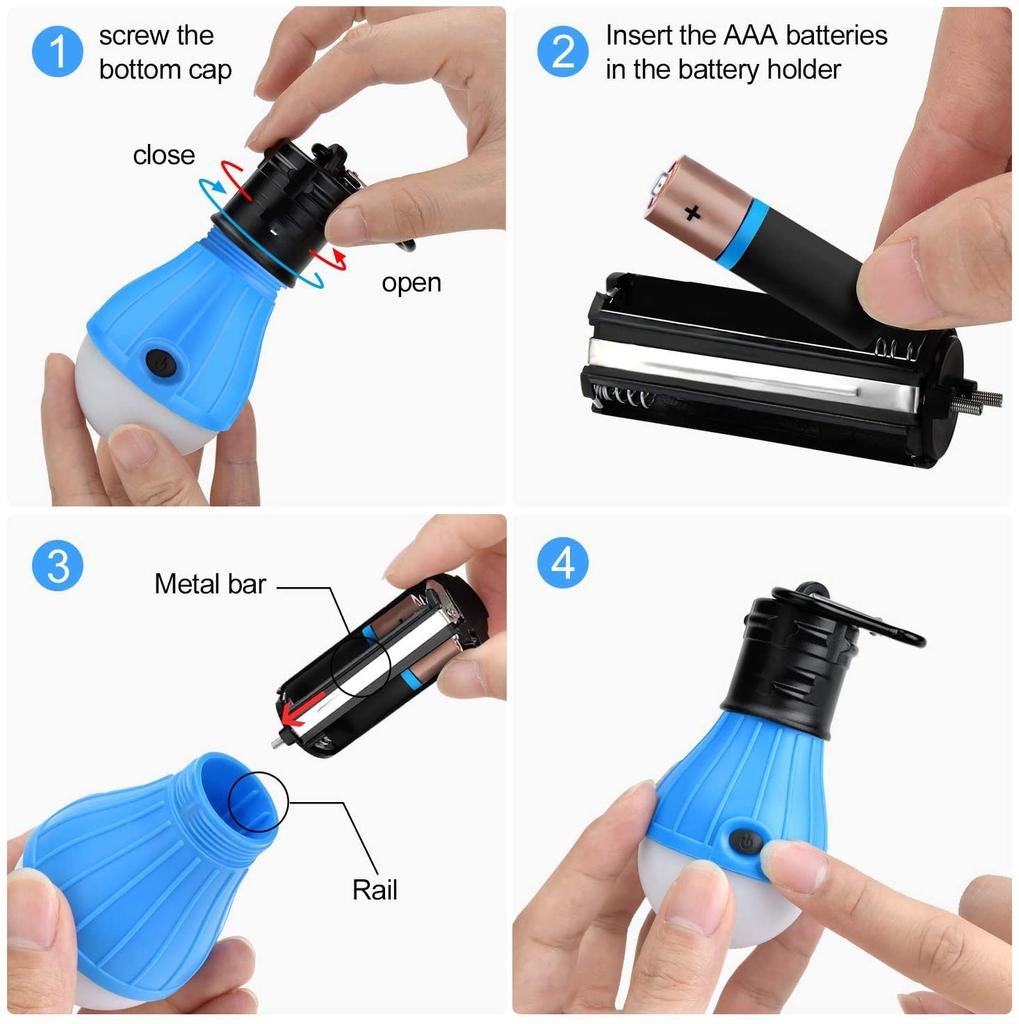 1 screw the bottom cap

close

open

2 Insert the AAA batteries in the battery holder

+

3

Metal bar

Rail

4