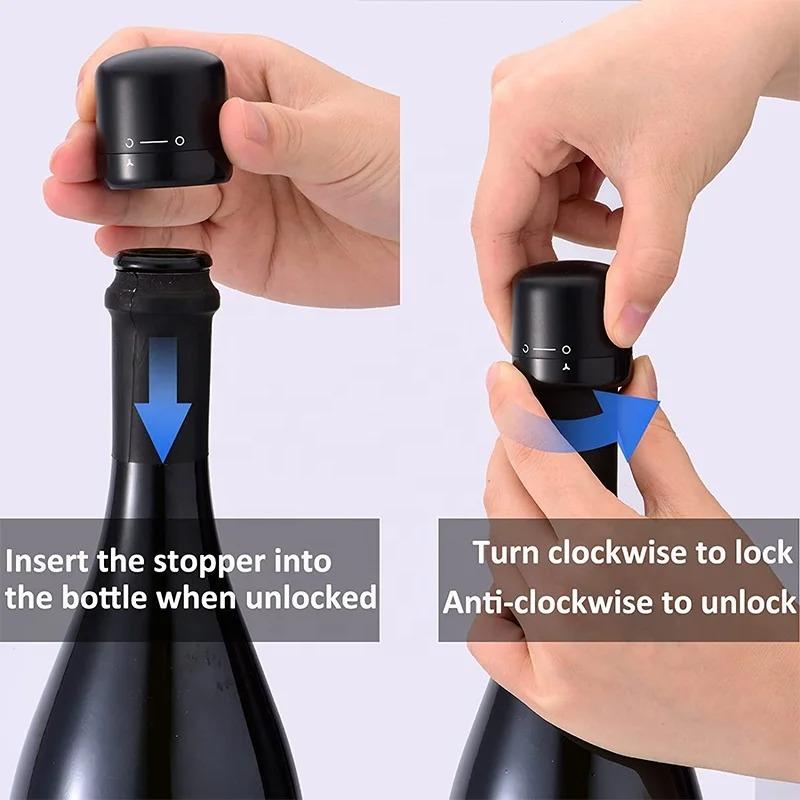 Insert the stopper into the bottle when unlocked

Turn clockwise to lock
Anti-clockwise to unlock