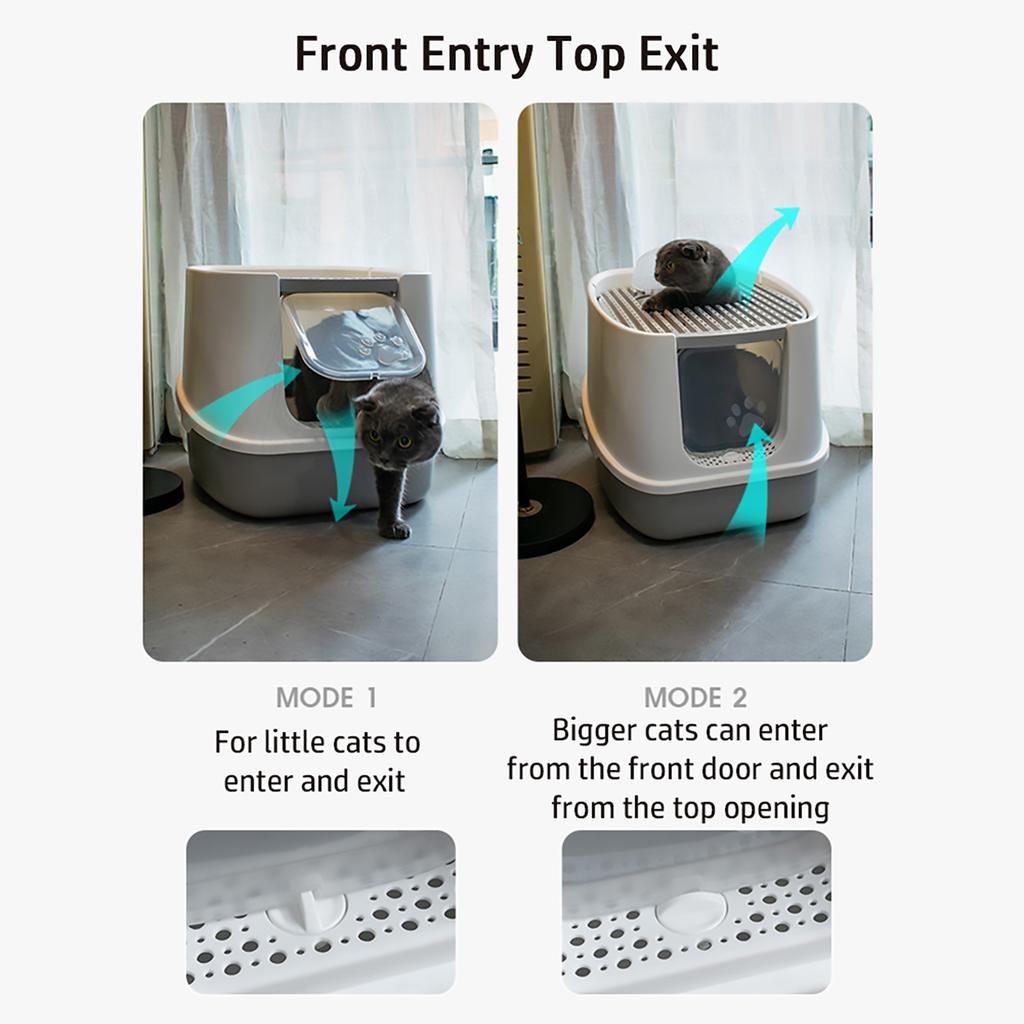 Front Entry Top Exit

MODE 1
For little cats to enter and exit

MODE 2
Bigger cats can enter from the front door and exit from the top opening