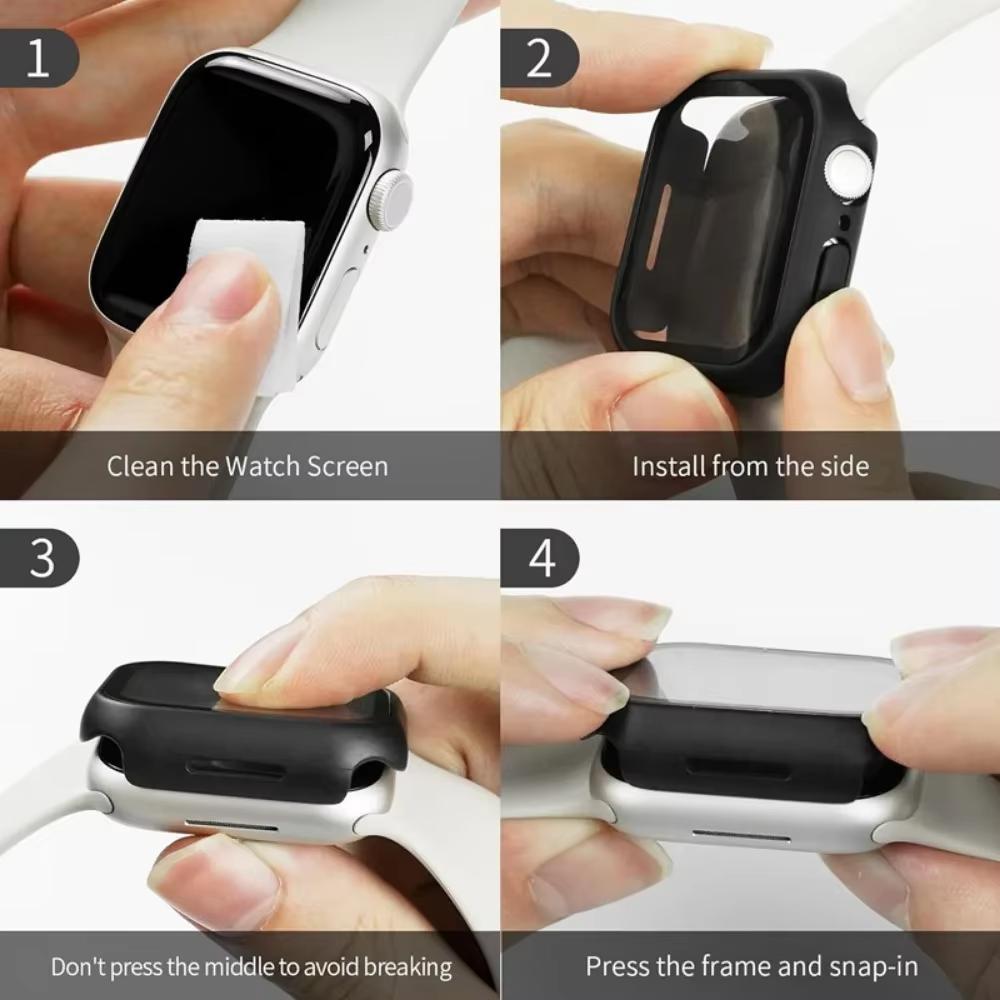 1

Clean the Watch Screen

2

Install from the side

3

Don't press the middle to avoid breaking

4

Press the frame and snap-in