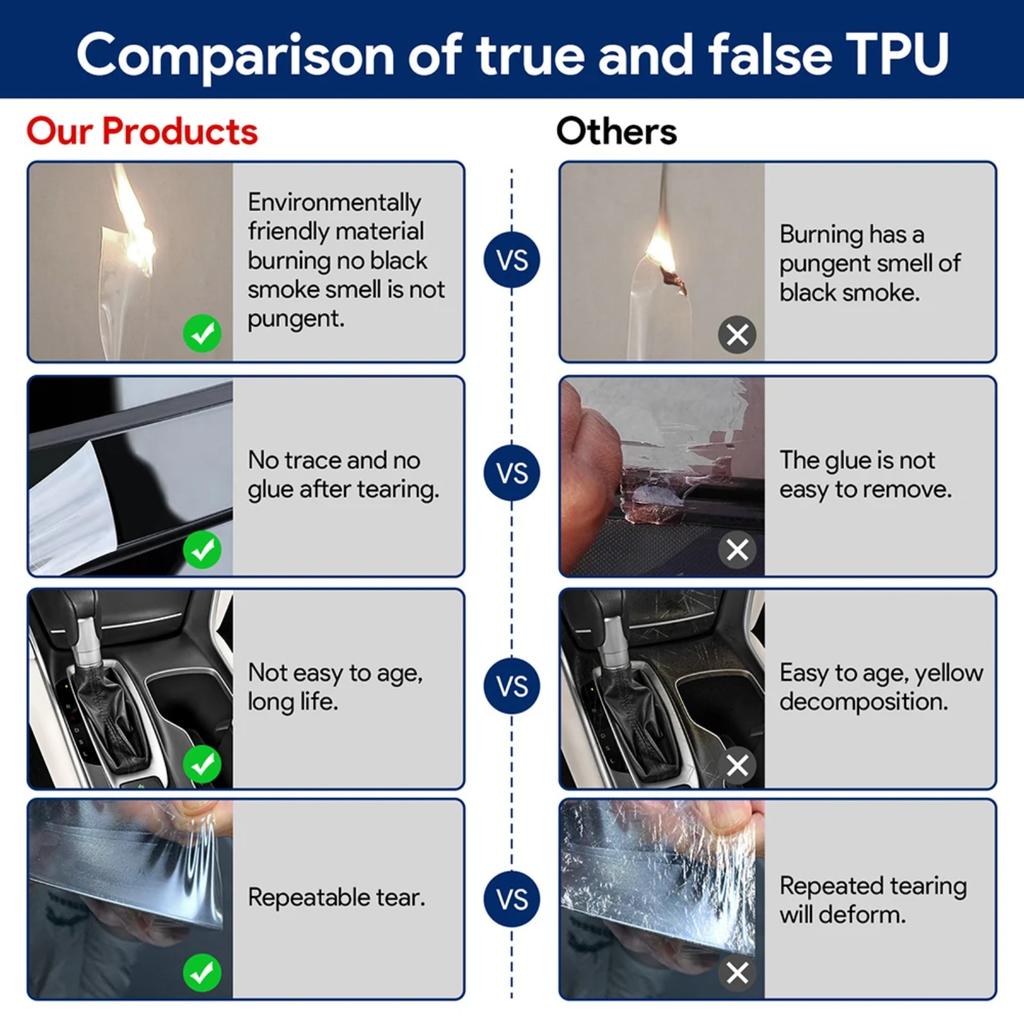 Comparison of true and false TPU

Our Products

Environmentally friendly material burning no black smoke smell is not pungent.

No trace and no glue after tearing.

Not easy to age, long life.

Repeatable tear.

VS

VS

VS

VS

Others

Burning has a pungent smell of black smoke.

The glue is not easy to remove.

Easy to age, yellow decomposition.

Repeated tearing will deform.