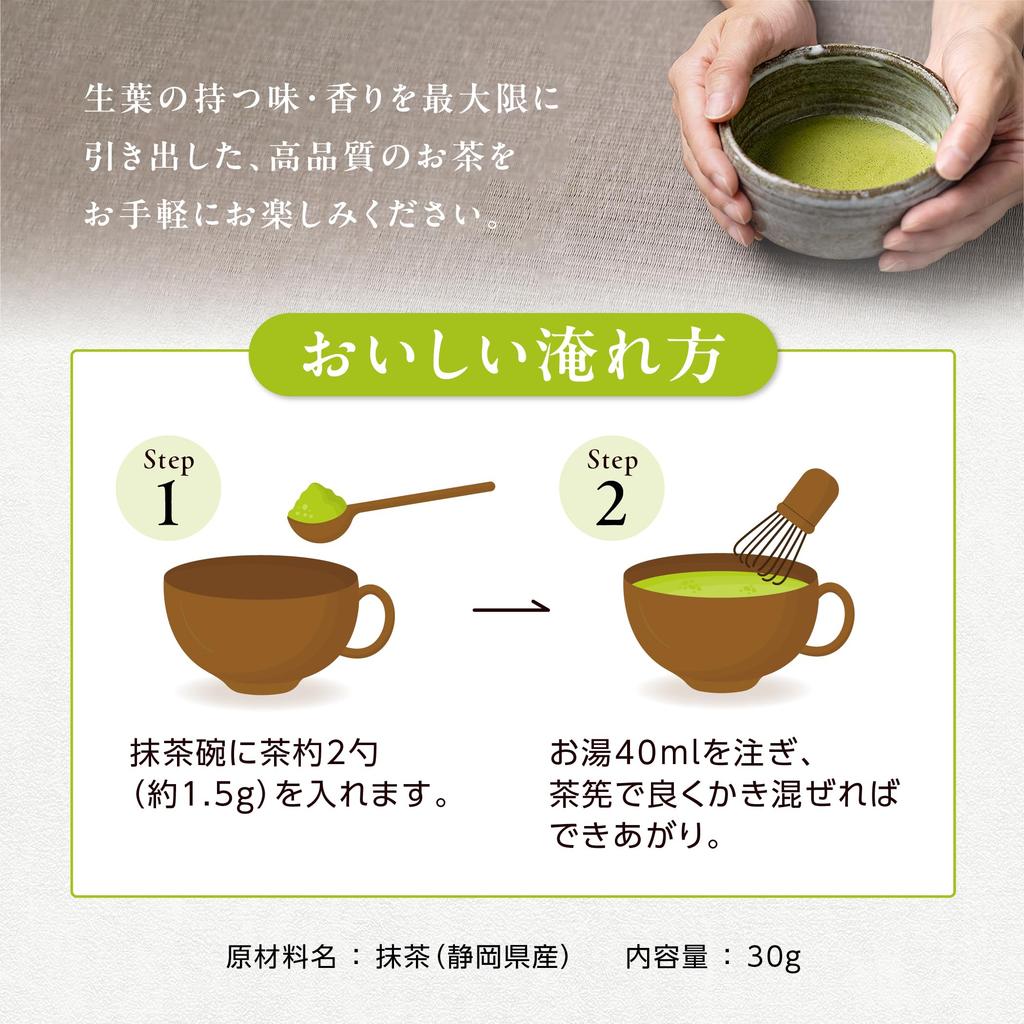 生葉の持つ味・香りを最大限に
引き出した、高品質のお茶を
お手軽にお楽しみください。

おいしい淹れ方

Step 1

抹茶碗に茶杓2勺
（約1.5g）を入れます。

Step 2

お湯40mlを注ぎ、
茶筅で良くかき混ぜれば
できあがり。

原材料名 ： 抹茶（静岡県産）　内容量 ： 30g