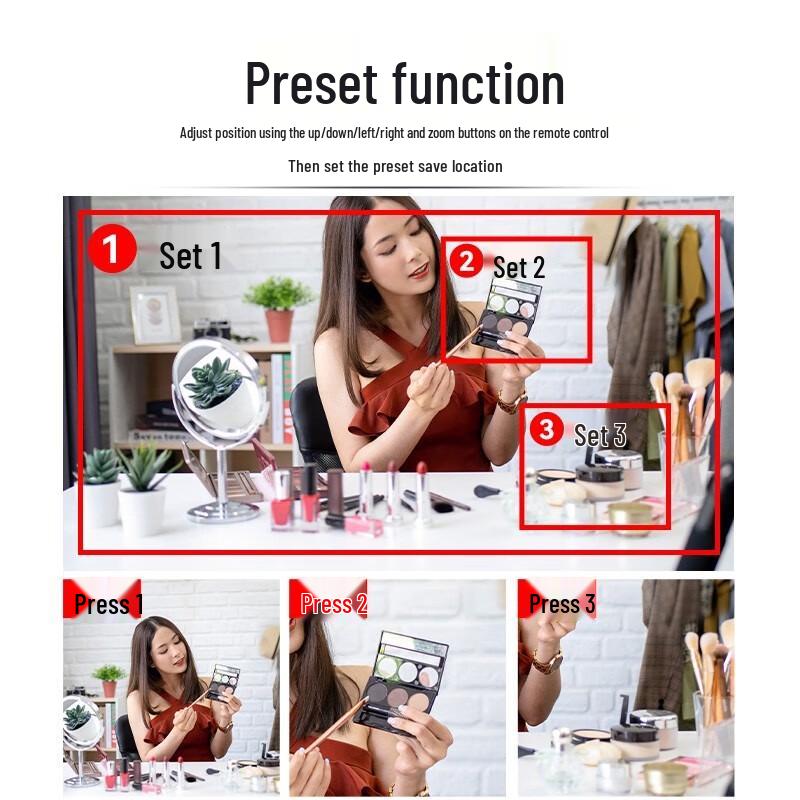 Preset function

Adjust position using the up/down/left/right and zoom buttons on the remote control

Then set the preset save location

1 Set 1

2 Set 2

3 Set 3

Press 1

Press 2

Press 3