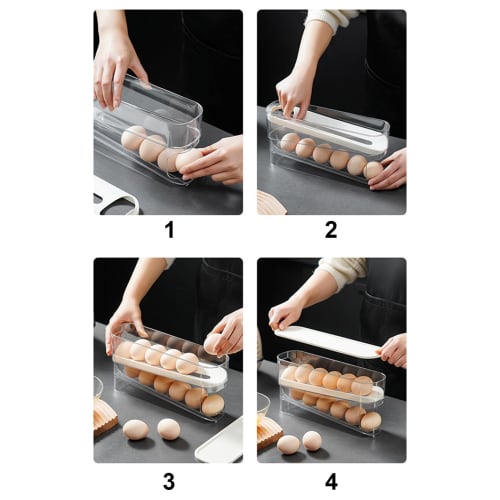 1

2

3

4