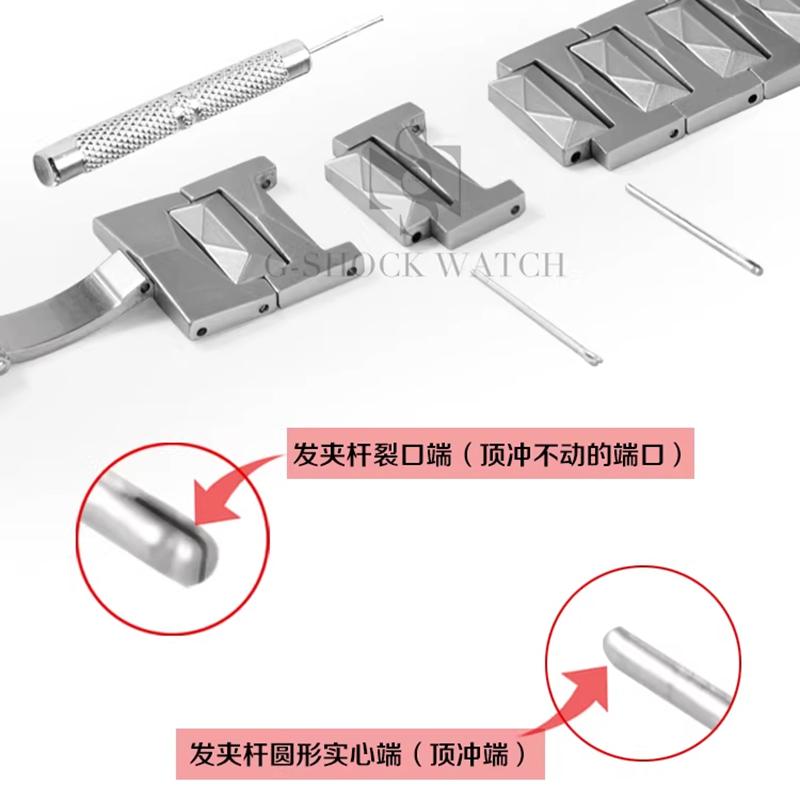 G-SHOCK WATCH

发夹杆裂口端（顶冲不动的端口）

发夹杆圆形实心端（顶冲端）