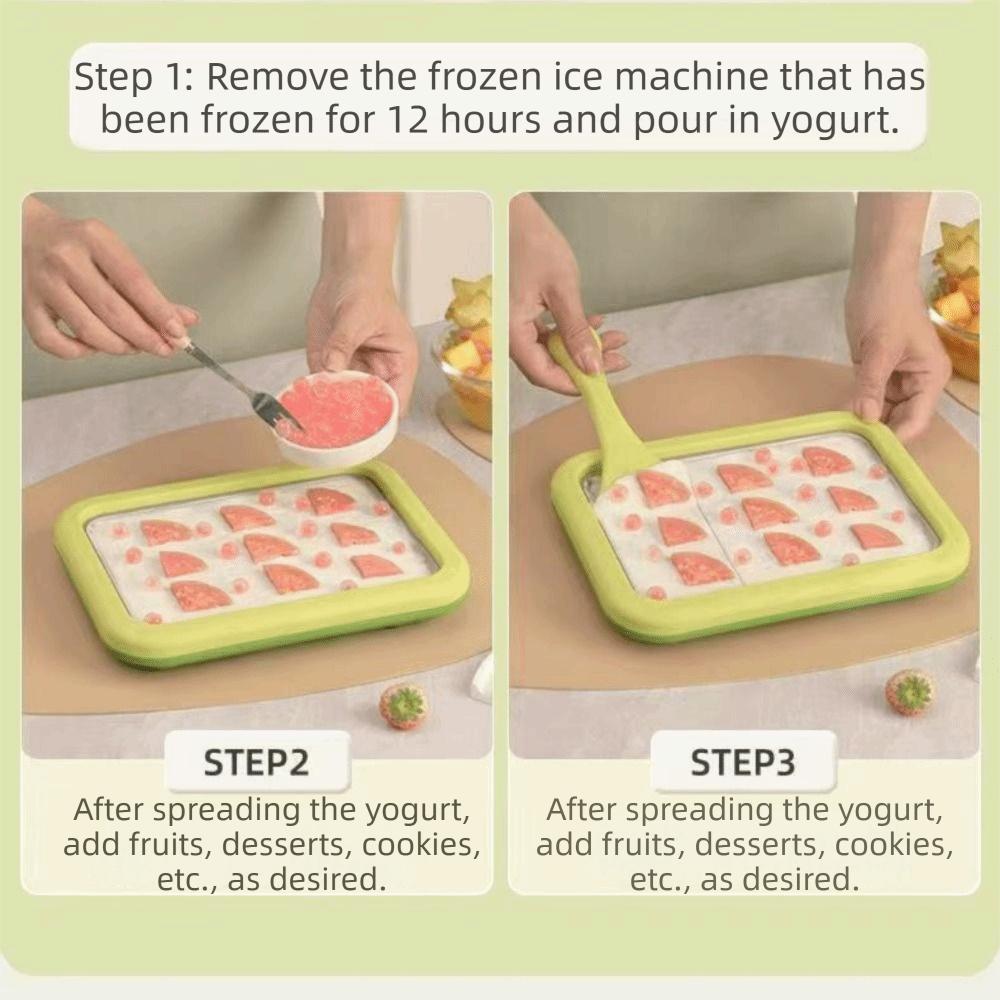 Step 1: Remove the frozen ice machine that has been frozen for 12 hours and pour in yogurt.

STEP2

After spreading the yogurt, add fruits, desserts, cookies, etc., as desired.

STEP3

After spreading the yogurt, add fruits, desserts, cookies, etc., as desired.