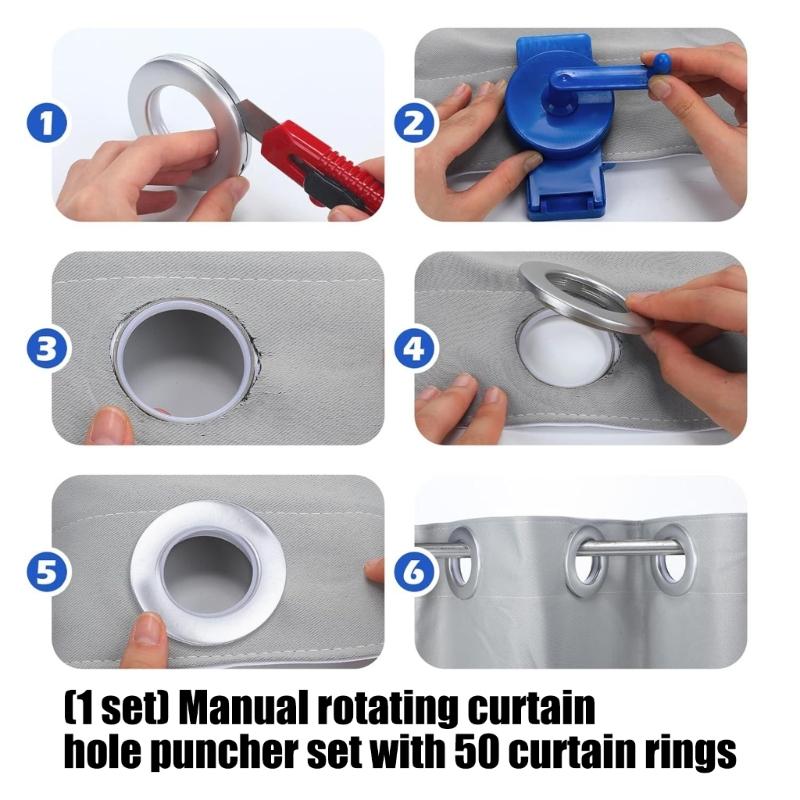 1
2
3
4
5
6
(1 set) Manual rotating curtain hole puncher set with 50 curtain rings