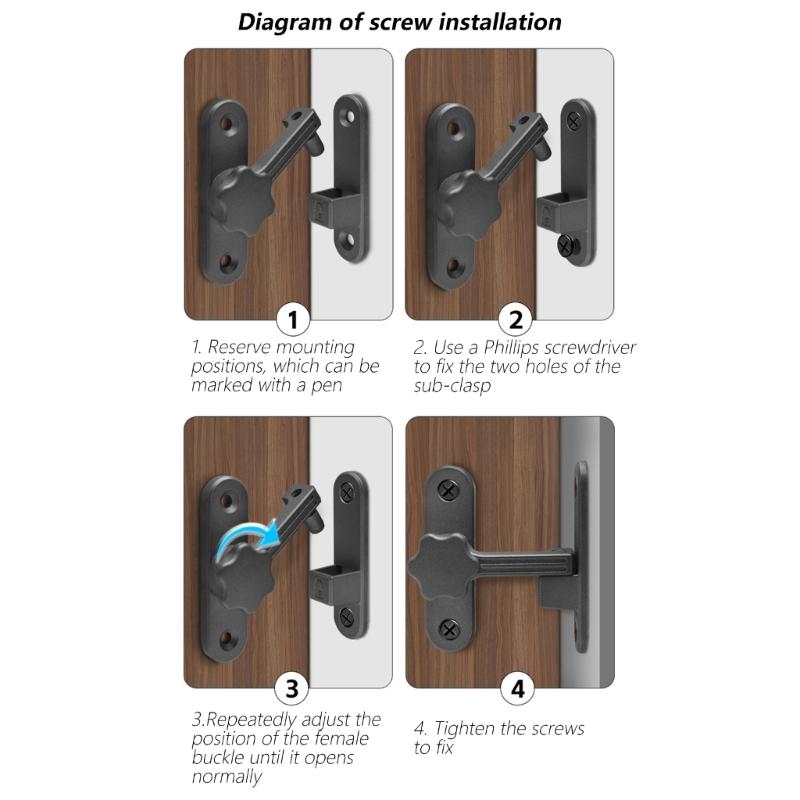 Diagram of screw installation

1

1. Reserve mounting positions, which can be marked with a pen

2

2. Use a Phillips screwdriver to fix the two holes of the sub-clasp

3

3.Repeatedly adjust the position of the female buckle until it opens normally

4

4. Tighten the screws to fix