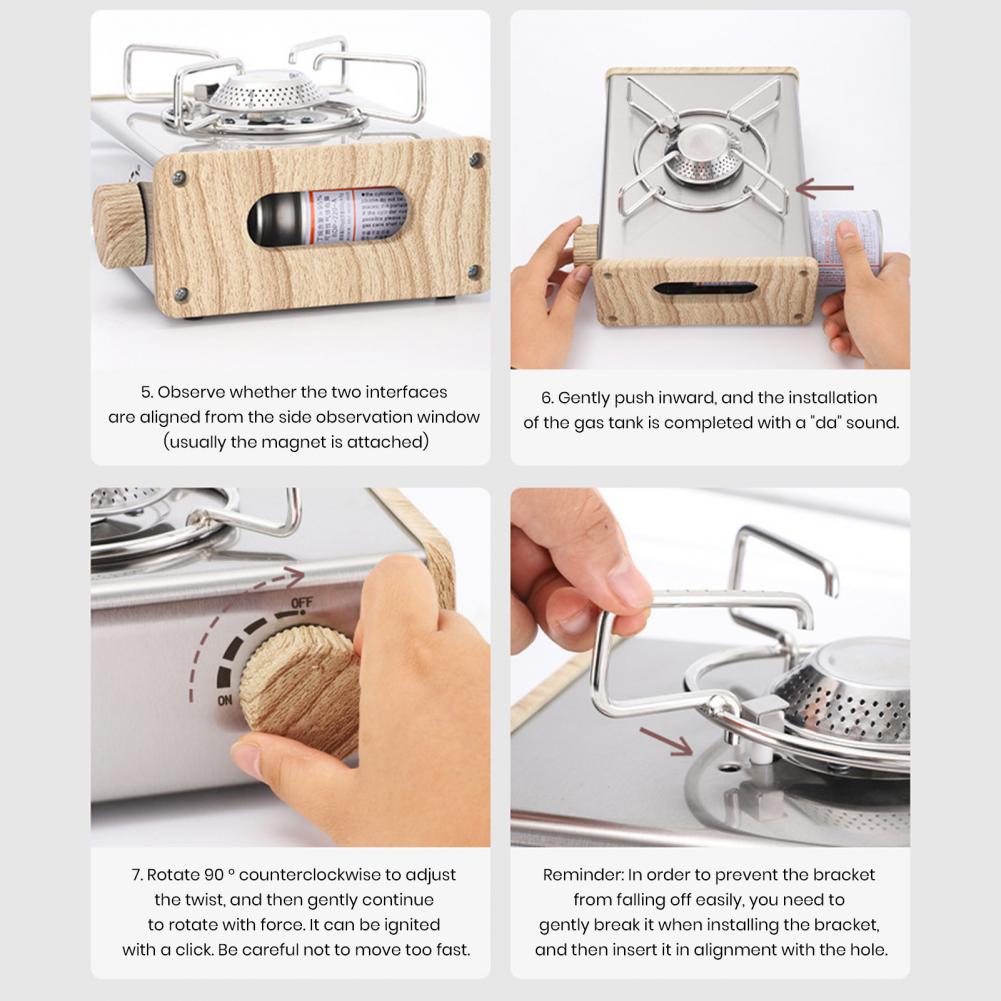 5. Observe whether the two interfaces are aligned from the side observation window (usually the magnet is attached)

6. Gently push inward, and the installation of the gas tank is completed with a "da" sound.

OFF

ON

7. Rotate 90 ° counterclockwise to adjust the twist, and then gently continue to rotate with force. It can be ignited with a click. Be careful not to move too fast.

Reminder: In order to prevent the bracket from falling off easily, you need to gently break it when installing the bracket, and then insert it in alignment with the hole.