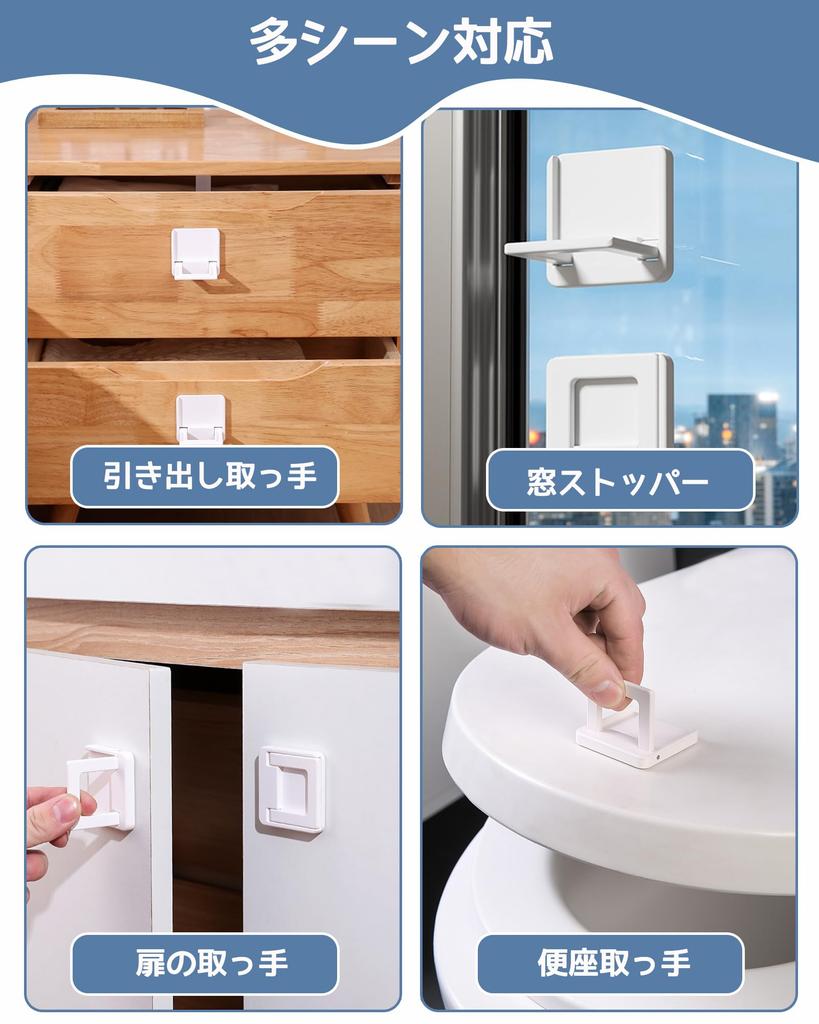 多シーン対応

引き出し取っ手

窓ストッパー

扉の取っ手

便座取っ手