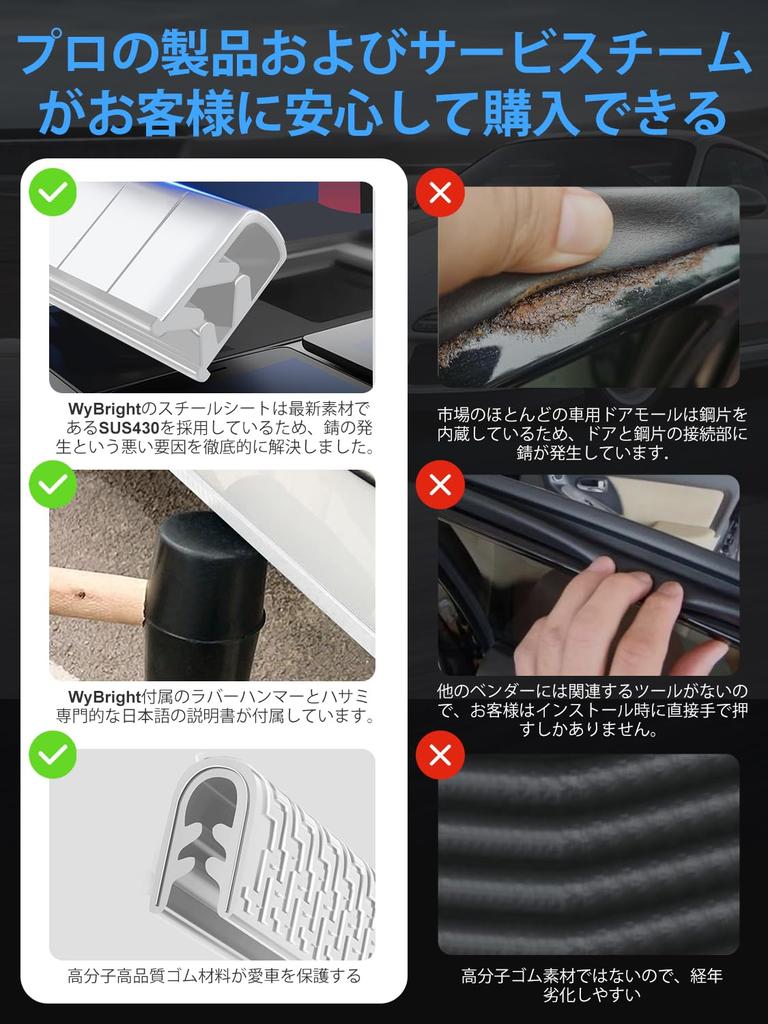 プロの製品およびサービスチームがお客様に安心して購入できる

WyBrightのスチールシートは最新素材であるSUS430を採用しているため、錆の発生という悪い要因を徹底的に解決しました。

WyBright付属のラバーハンマーとハサミ専門的な日本語の説明書が付属しています。

高分子高品質ゴム材料が愛車を保護する

市場のほとんどの車用ドアモールは鋼片を内蔵しているため、ドアと鋼片の接続部に錆が発生しています.

他のベンダーには関連するツールがないので、お客様はインストール時に直接手で押すしかありません。

高分子ゴム素材ではないので、経年劣化しやすい