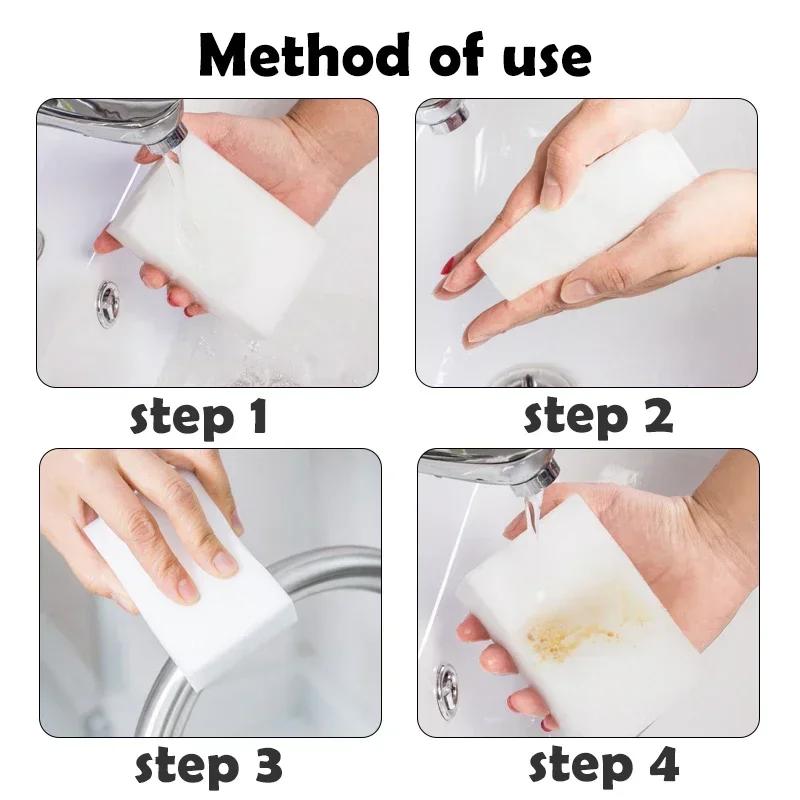 Method of use

step 1

step 2

step 3

step 4