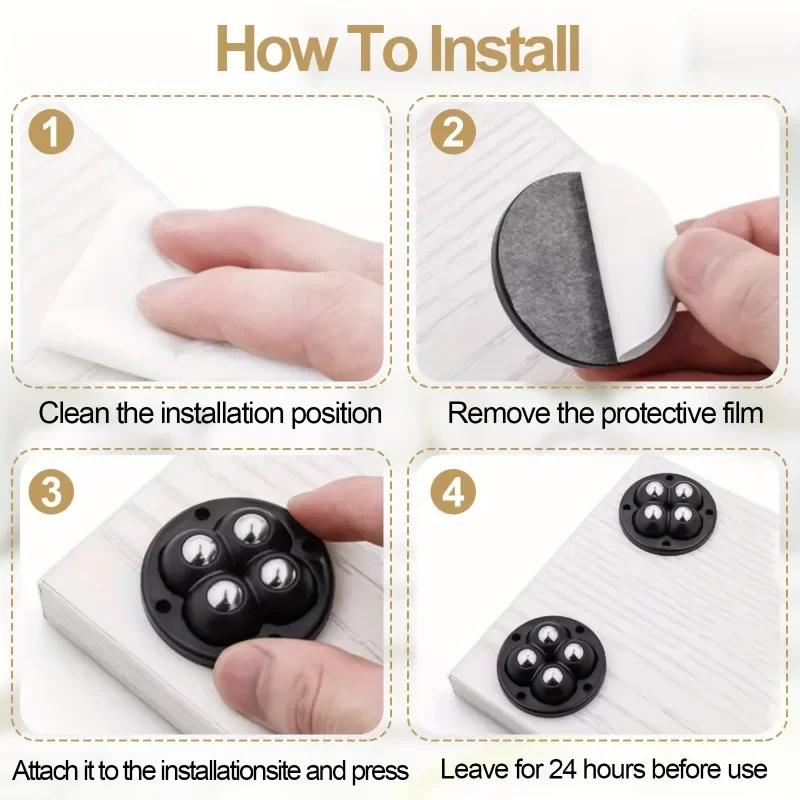 How To Install

1

Clean the installation position

2

Remove the protective film

3

Attach it to the installationsite and press

4

Leave for 24 hours before use