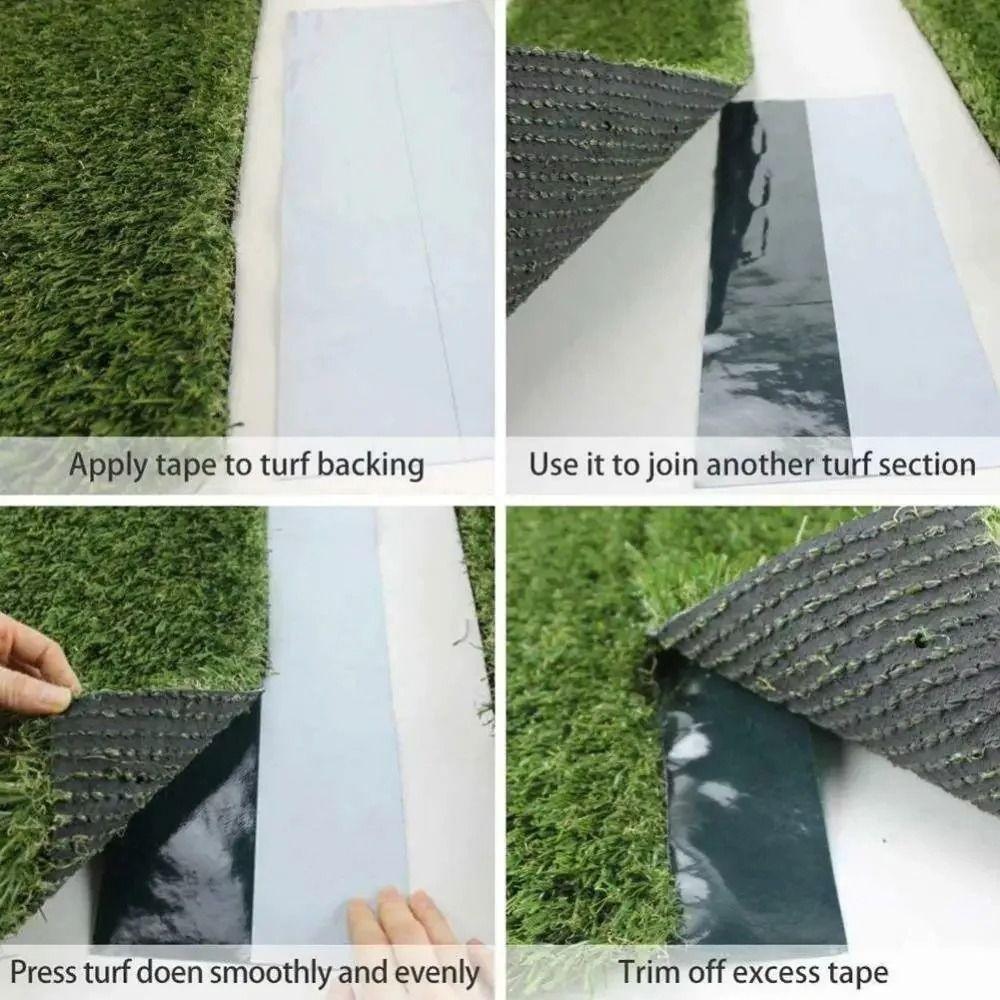 Apply tape to turf backing

Use it to join another turf section

Press turf doen smoothly and evenly

Trim off excess tape