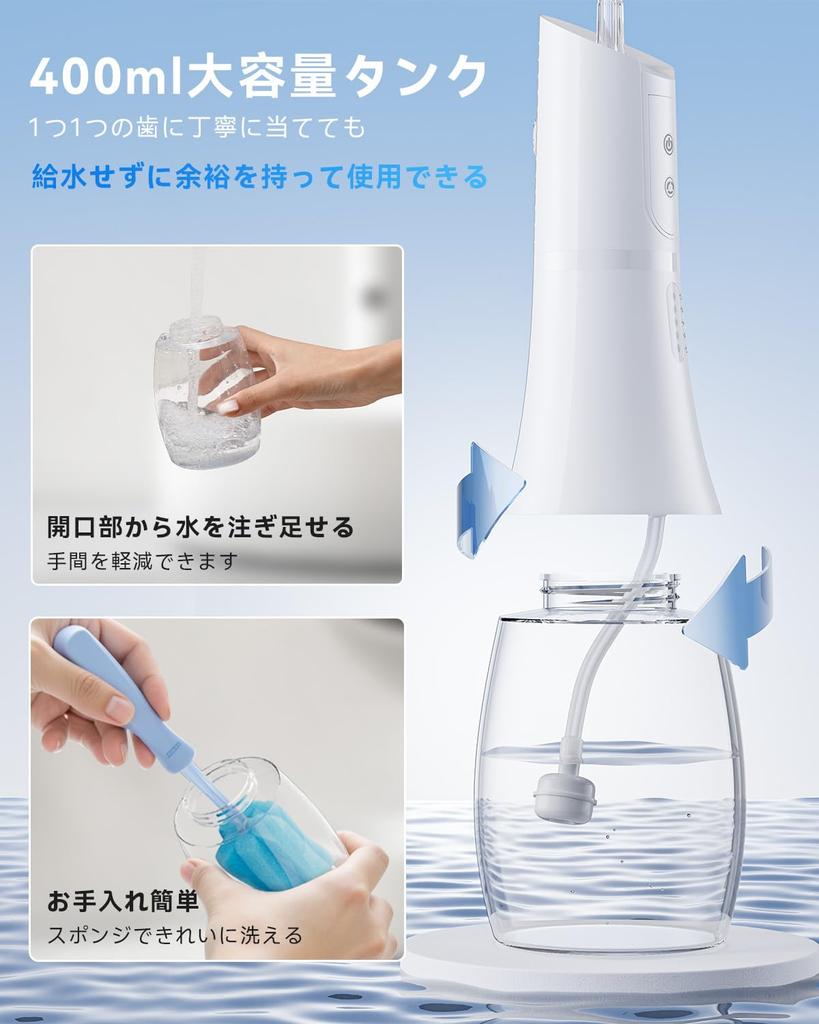 400ml大容量タンク
1つ1つの歯に丁寧に当てても
給水せずに余裕を持って使用できる

開口部から水を注ぎ足せる
手間を軽減できます

お手入れ簡単
スポンジできれいに洗える