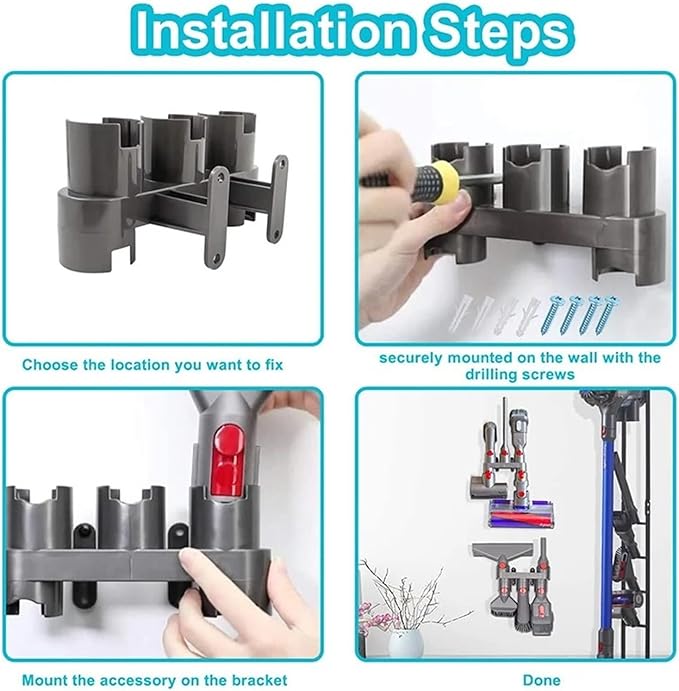 Installation Steps

Choose the location you want to fix

securely mounted on the wall with the drilling screws

Mount the accessory on the bracket

Done