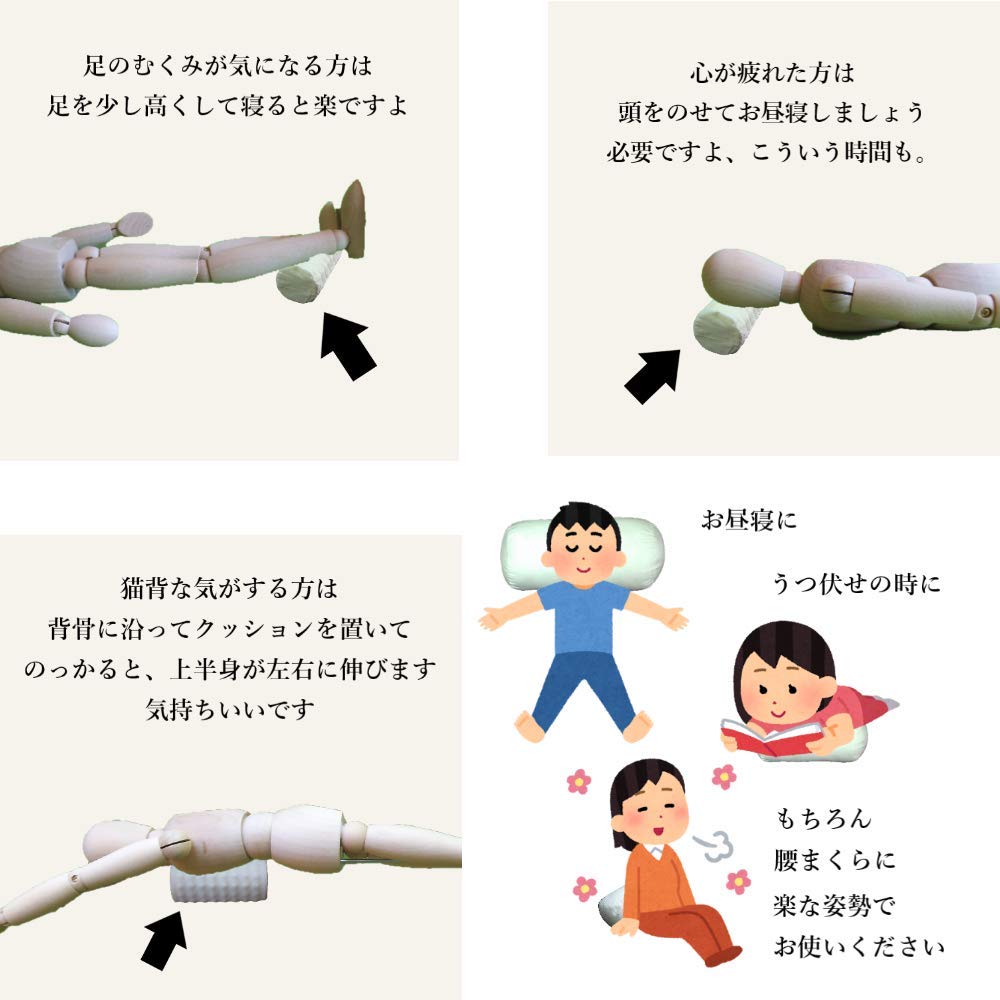 足のむくみが気になる方は
足を少し高くして寝ると楽ですよ

心が疲れた方は
頭をのせてお昼寝しましょう
必要ですよ、こういう時間も。

猫背な気がする方は
背骨に沿ってクッションを置いて
のっかると、上半身が左右に伸びます
気持ちいいです

お昼寝に

うつ伏せの時に

もちろん
腰まくらに
楽な姿勢で
お使いください