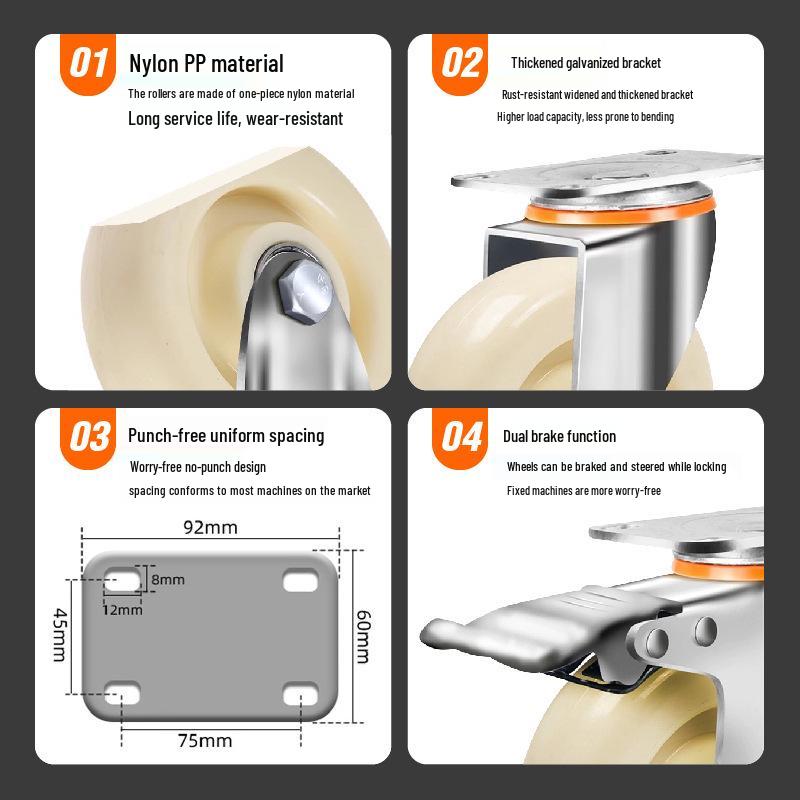 01 Nylon PP material

The rollers are made of one-piece nylon material

Long service life, wear-resistant

02 Thickened galvanized bracket

Rust-resistant widened and thickened bracket

Higher load capacity, less prone to bending

03 Punch-free uniform spacing

Worry-free no-punch design

spacing conforms to most machines on the market

92mm

8mm

12mm

45mm

60mm

75mm

04 Dual brake function

Wheels can be braked and steered while locking

Fixed machines are more worry-free