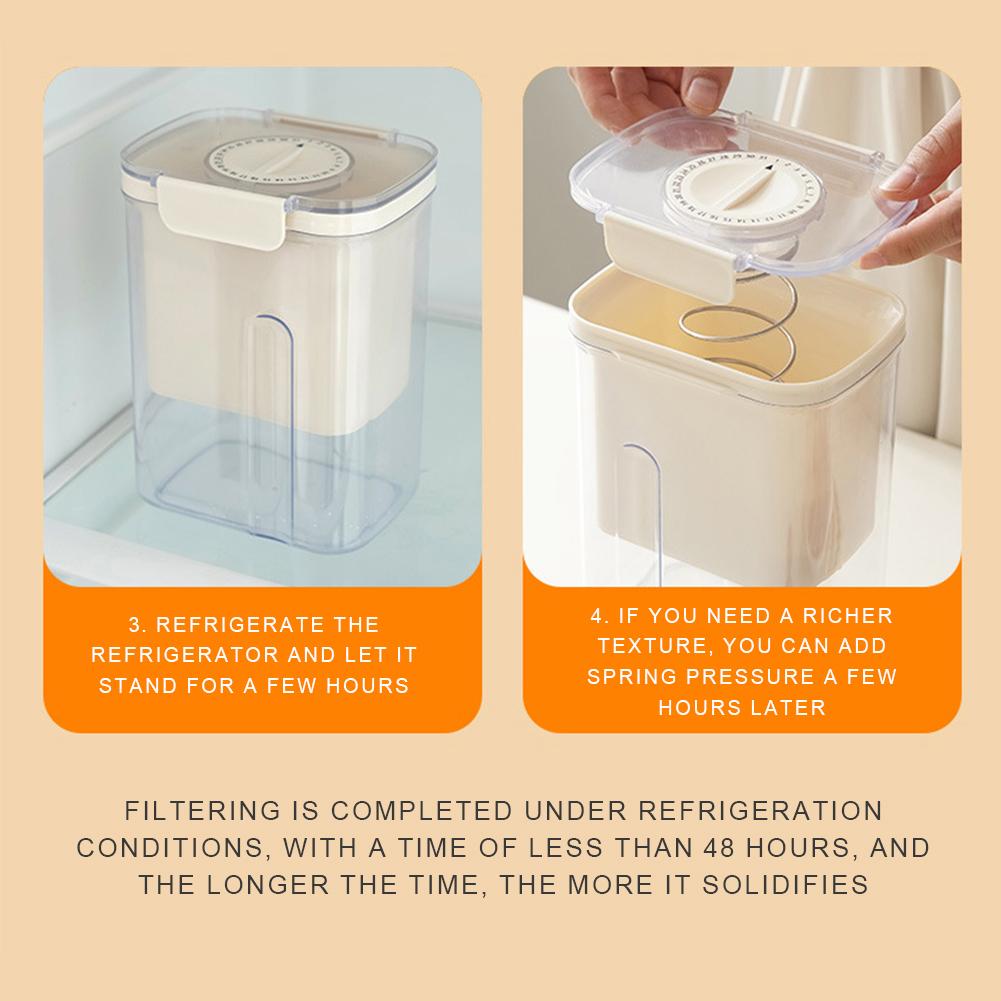 3. REFRIGERATE THE REFRIGERATOR AND LET IT STAND FOR A FEW HOURS

4. IF YOU NEED A RICHER TEXTURE, YOU CAN ADD SPRING PRESSURE A FEW HOURS LATER

FILTERING IS COMPLETED UNDER REFRIGERATION CONDITIONS, WITH A TIME OF LESS THAN 48 HOURS, AND THE LONGER THE TIME, THE MORE IT SOLIDIFIES