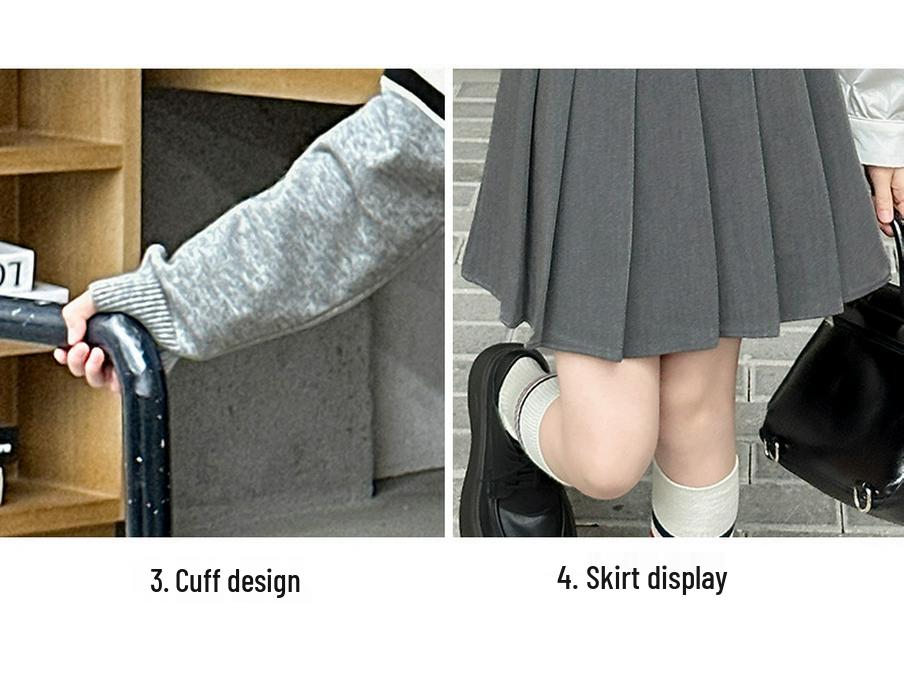 01

3. Cuff design

4. Skirt display