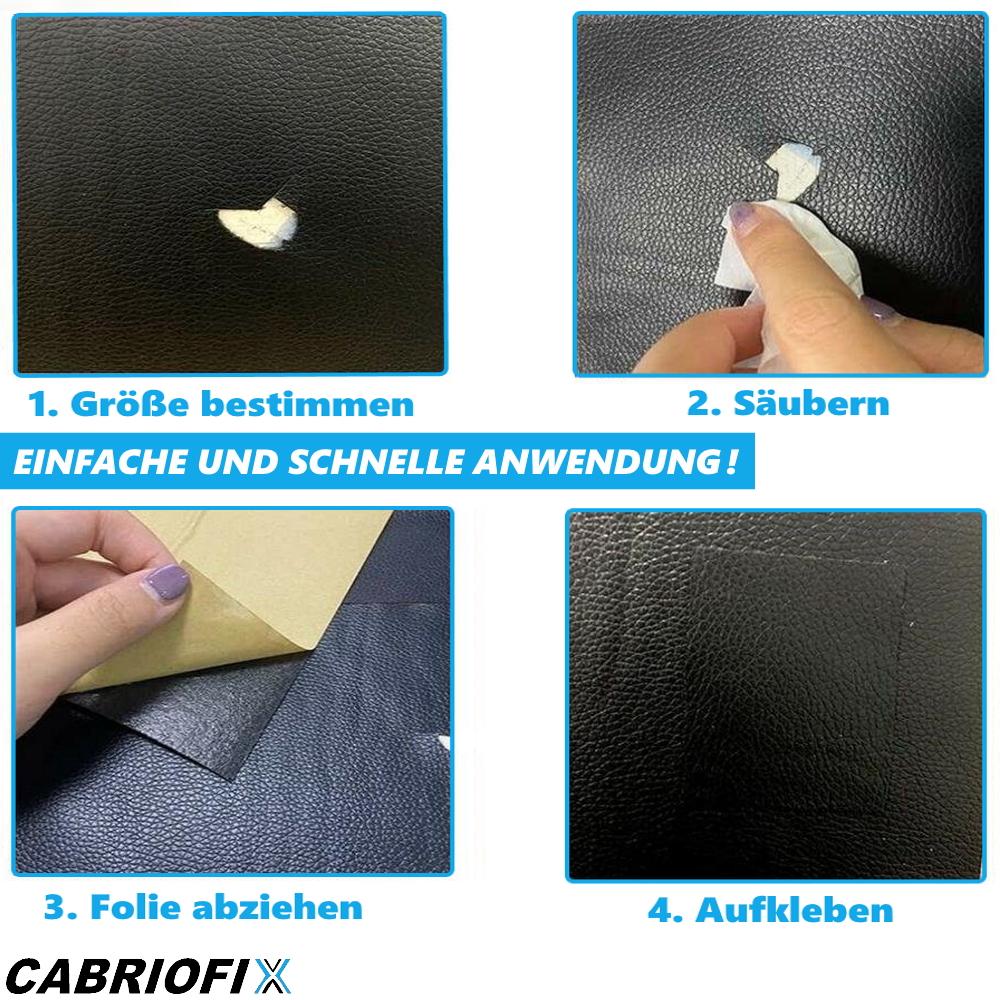 1. Größe bestimmen

2. Säubern

EINFACHE UND SCHNELLE ANWENDUNG!

3. Folie abziehen

4. Aufkleben

CABRIOFIX