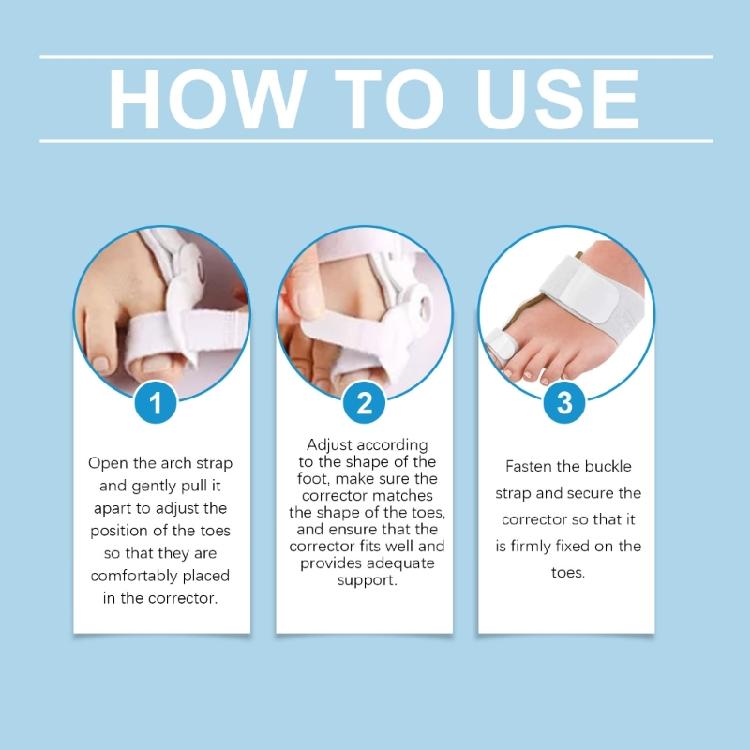 HOW TO USE

1

Open the arch strap and gently pull it apart to adjust the position of the toes so that they are comfortably placed in the corrector.

2

Adjust according to the shape of the foot, make sure the corrector matches the shape of the toes, and ensure that the corrector fits well and provides adequate support.

3

Fasten the buckle strap and secure the corrector so that it is firmly fixed on the toes.