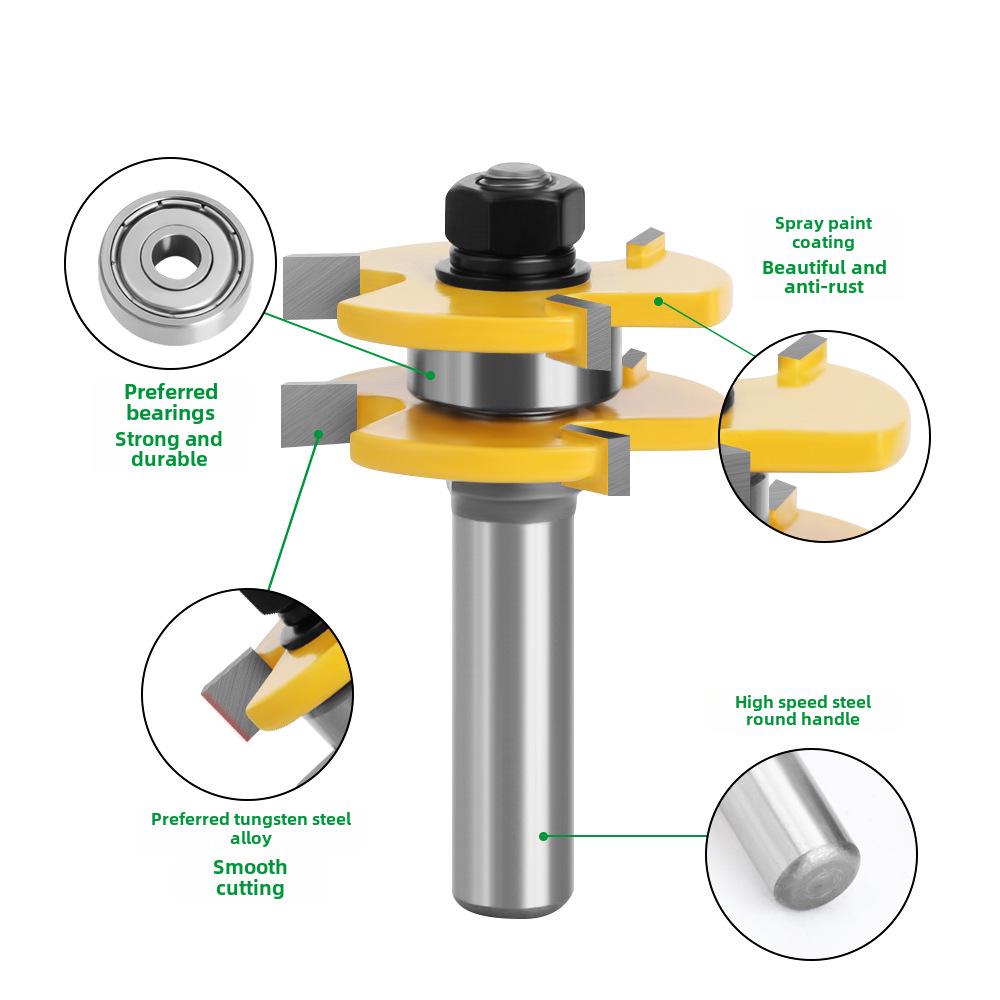 Spray paint coating

Beautiful and anti-rust

Preferred bearings

Strong and durable

High speed steel round handle

Preferred tungsten steel alloy

Smooth cutting