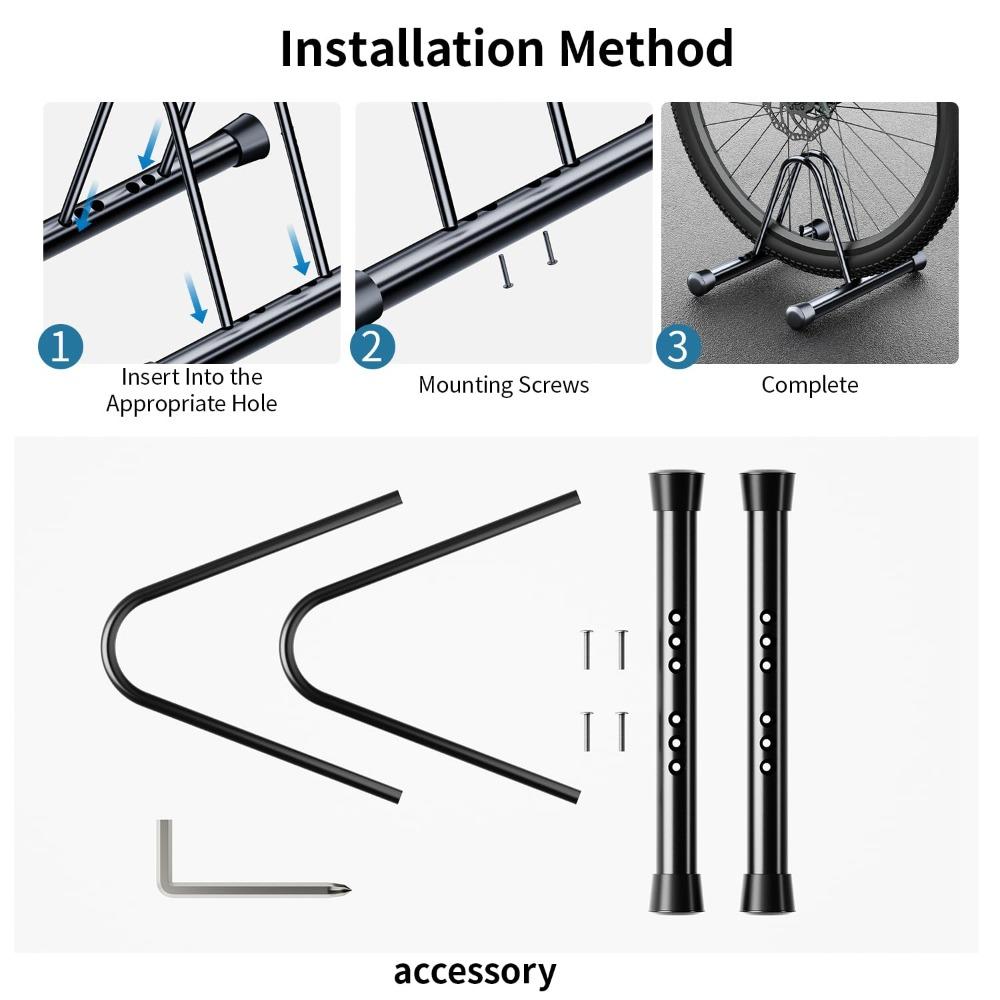 Installation Method

1
Insert Into the Appropriate Hole

2
Mounting Screws

3
Complete

accessory