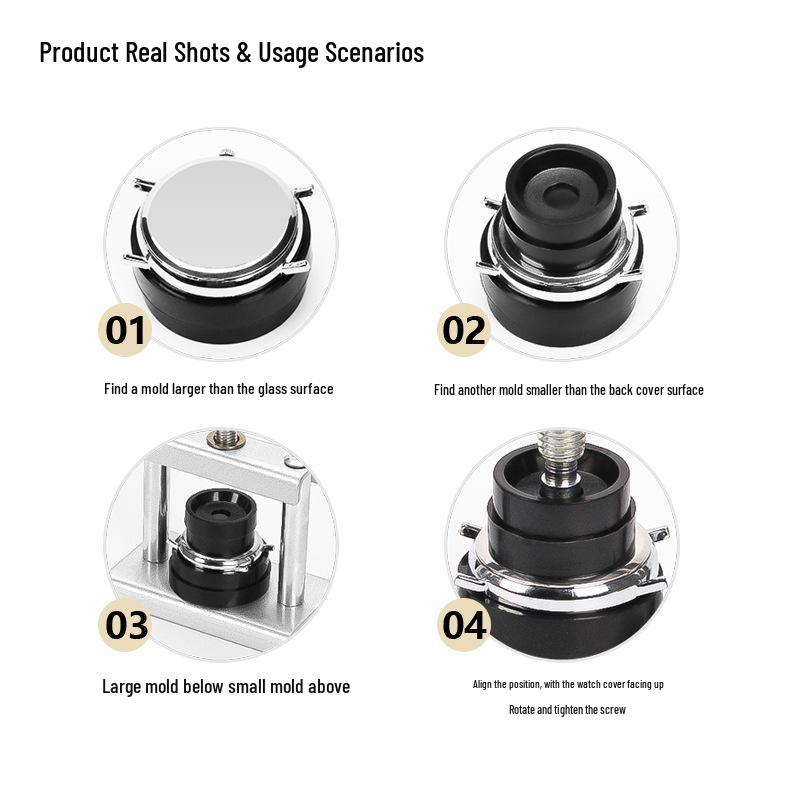 Product Real Shots & Usage Scenarios

01

Find a mold larger than the glass surface

02

Find another mold smaller than the back cover surface

03

Large mold below small mold above

04

Align the position, with the watch cover facing up

Rotate and tighten the screw