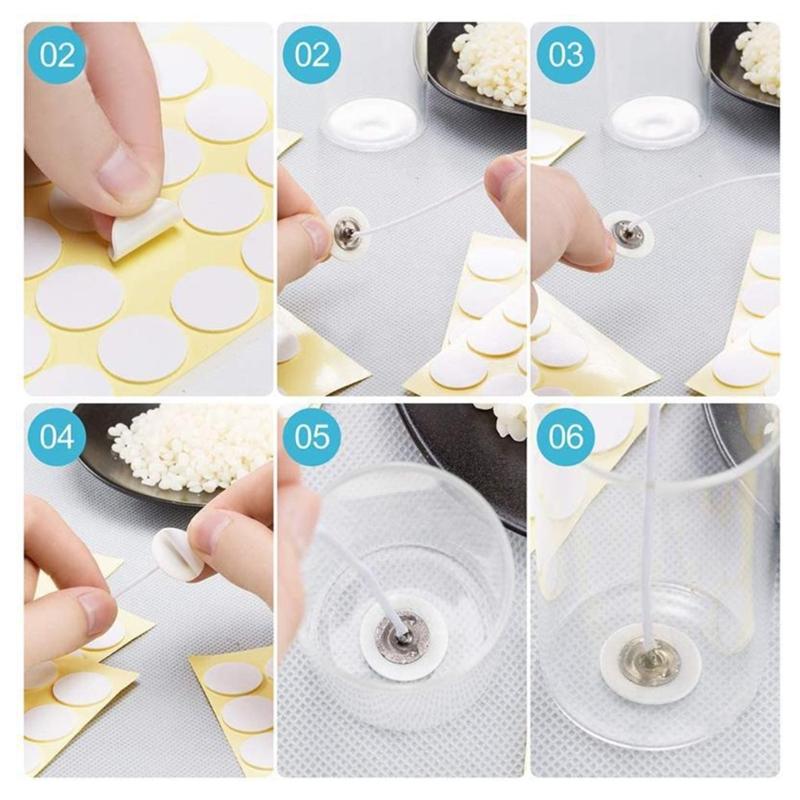 02

02

03

04

05

06