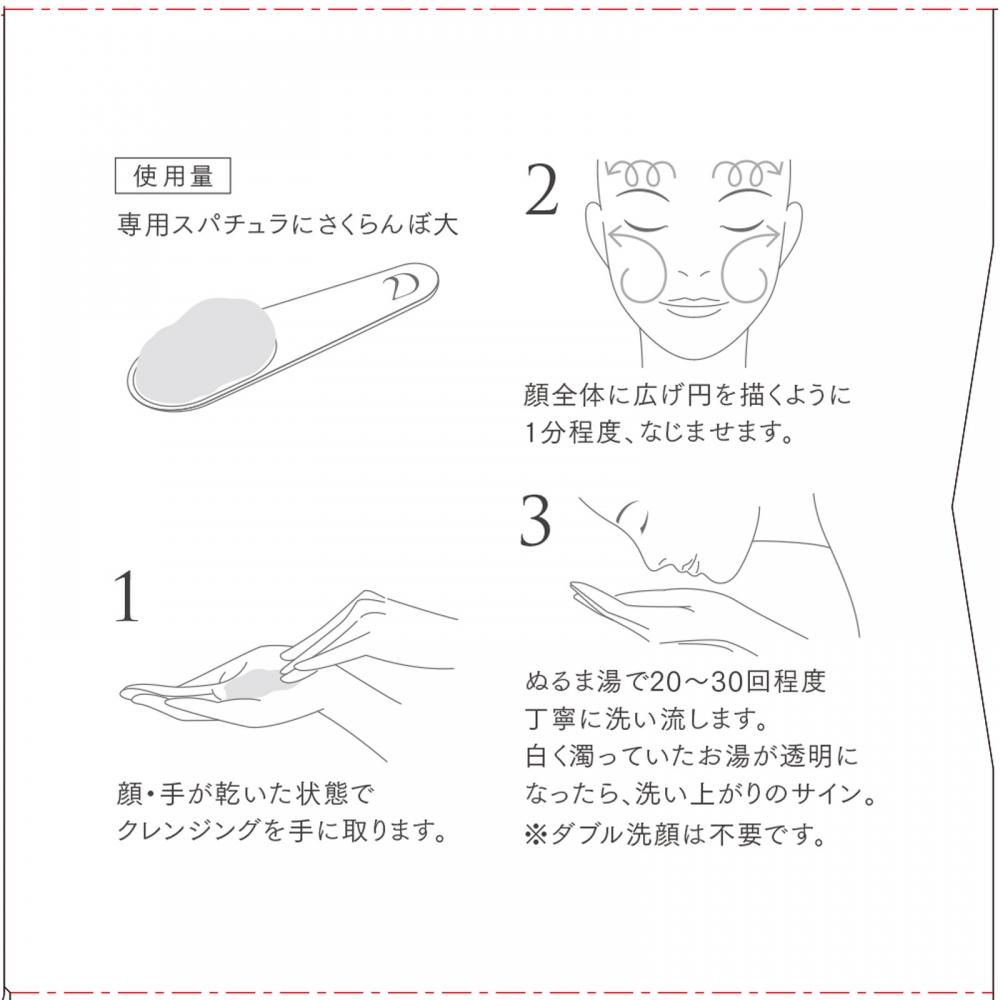 使用量

専用スパチュラにさくらんぼ大

1

顔・手が乾いた状態で
クレンジングを手に取ります。

2

顔全体に広げ円を描くように
1分程度、なじませます。

3

ぬるま湯で20〜30回程度
丁寧に洗い流します。
白く濁っていたお湯が透明に
なったら、洗い上がりのサイン。
※ダブル洗顔は不要です。