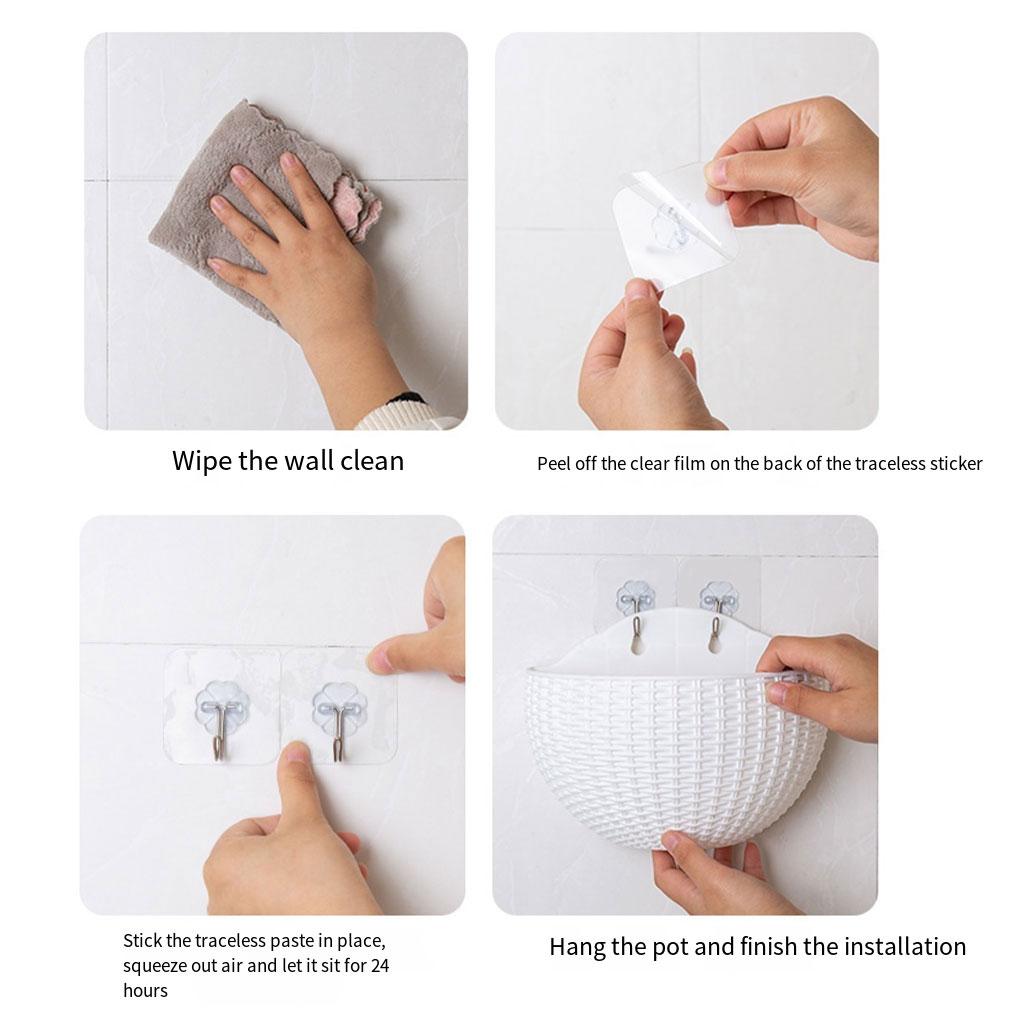 Wipe the wall clean

Peel off the clear film on the back of the traceless sticker

Stick the traceless paste in place, squeeze out air and let it sit for 24 hours

Hang the pot and finish the installation