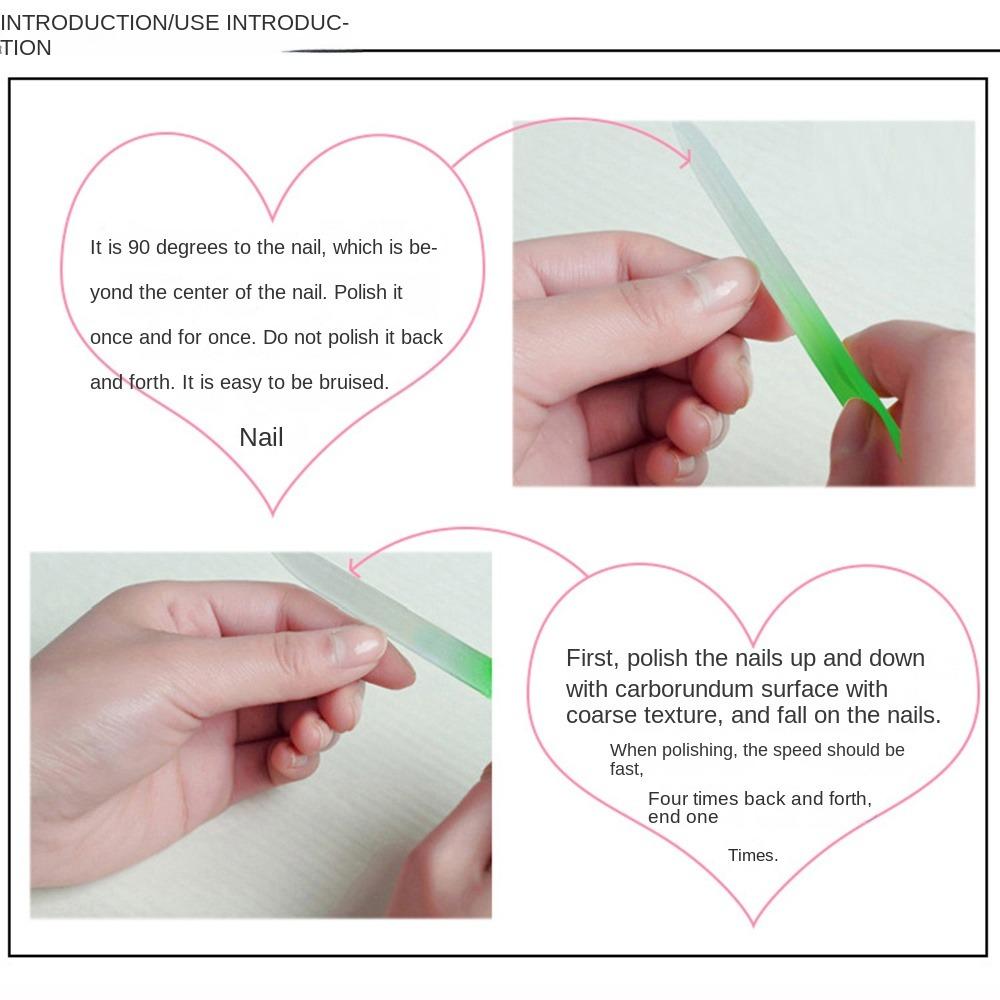 INTRODUCTION/USE INTRODUCTION

It is 90 degrees to the nail, which is beyond the center of the nail. Polish it once and for once. Do not polish it back and forth. It is easy to be bruised.

Nail

First, polish the nails up and down with carborundum surface with coarse texture, and fall on the nails.

When polishing, the speed should be fast,

Four times back and forth, end one

Times.