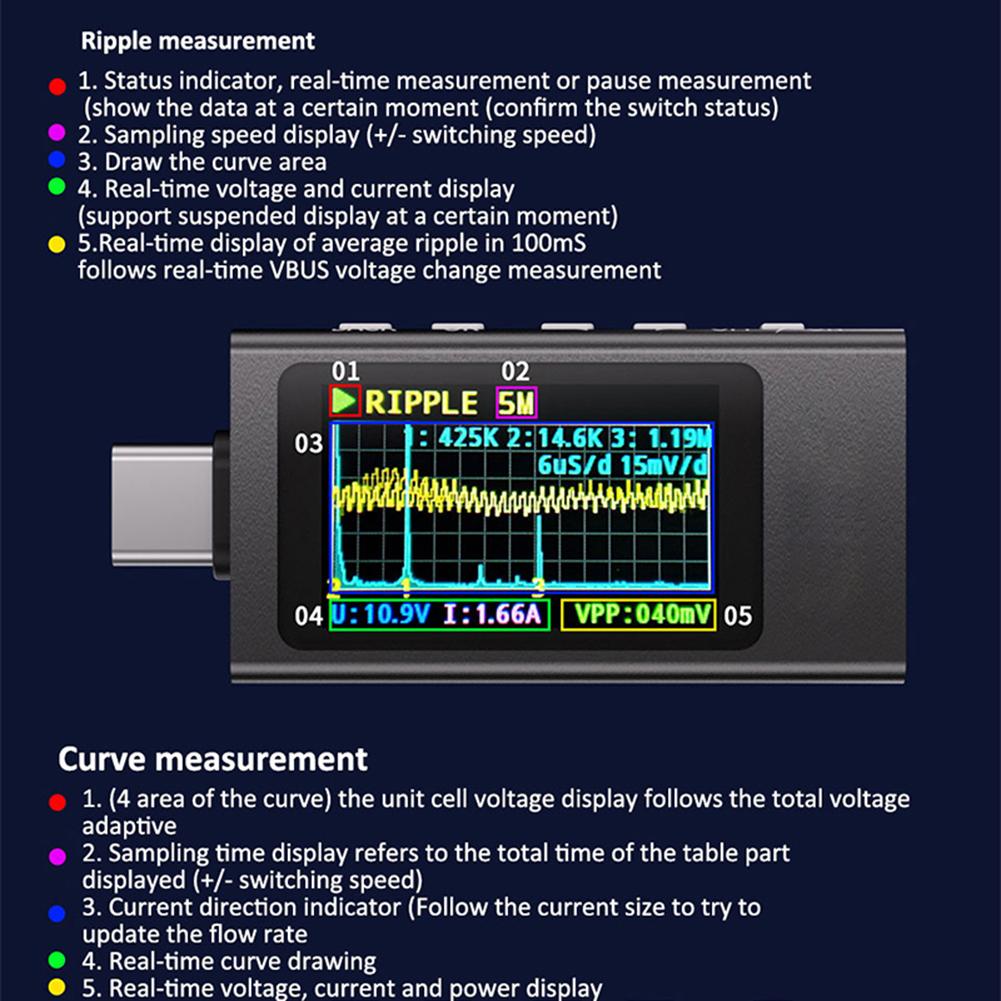 Ripple measurement

1. Status indicator, real-time measurement or pause measurement (show the data at a certain moment (confirm the switch status)
2. Sampling speed display (+/- switching speed)
3. Draw the curve area
4. Real-time voltage and current display (support suspended display at a certain moment)
5.Real-time display of average ripple in 100mS follows real-time VBUS voltage change measurement

01
02
RIPPLE 5M
03
1: 425K 2:14.6K 3: 1.19M
6uS/d 15mV/d
2 1 3
04
U:10.9V I:1.66A
VPP:040mV
05

Curve measurement

1. (4 area of the curve) the unit cell voltage display follows the total voltage adaptive
2. Sampling time display refers to the total time of the table part displayed (+/- switching speed)
3. Current direction indicator (Follow the current size to try to update the flow rate
4. Real-time curve drawing
5. Real-time voltage, current and power display