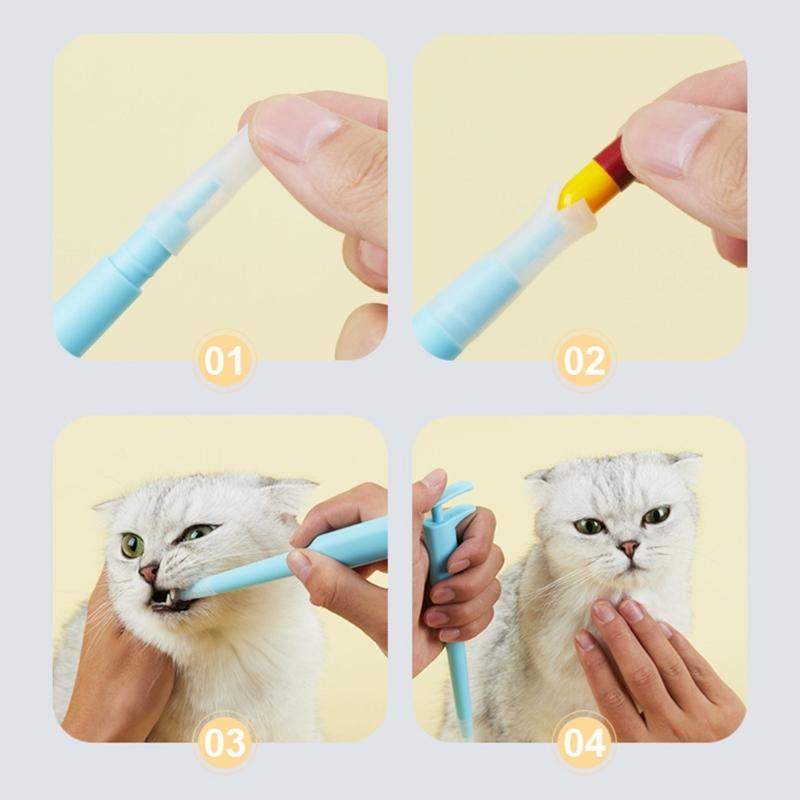 01

02

03

04