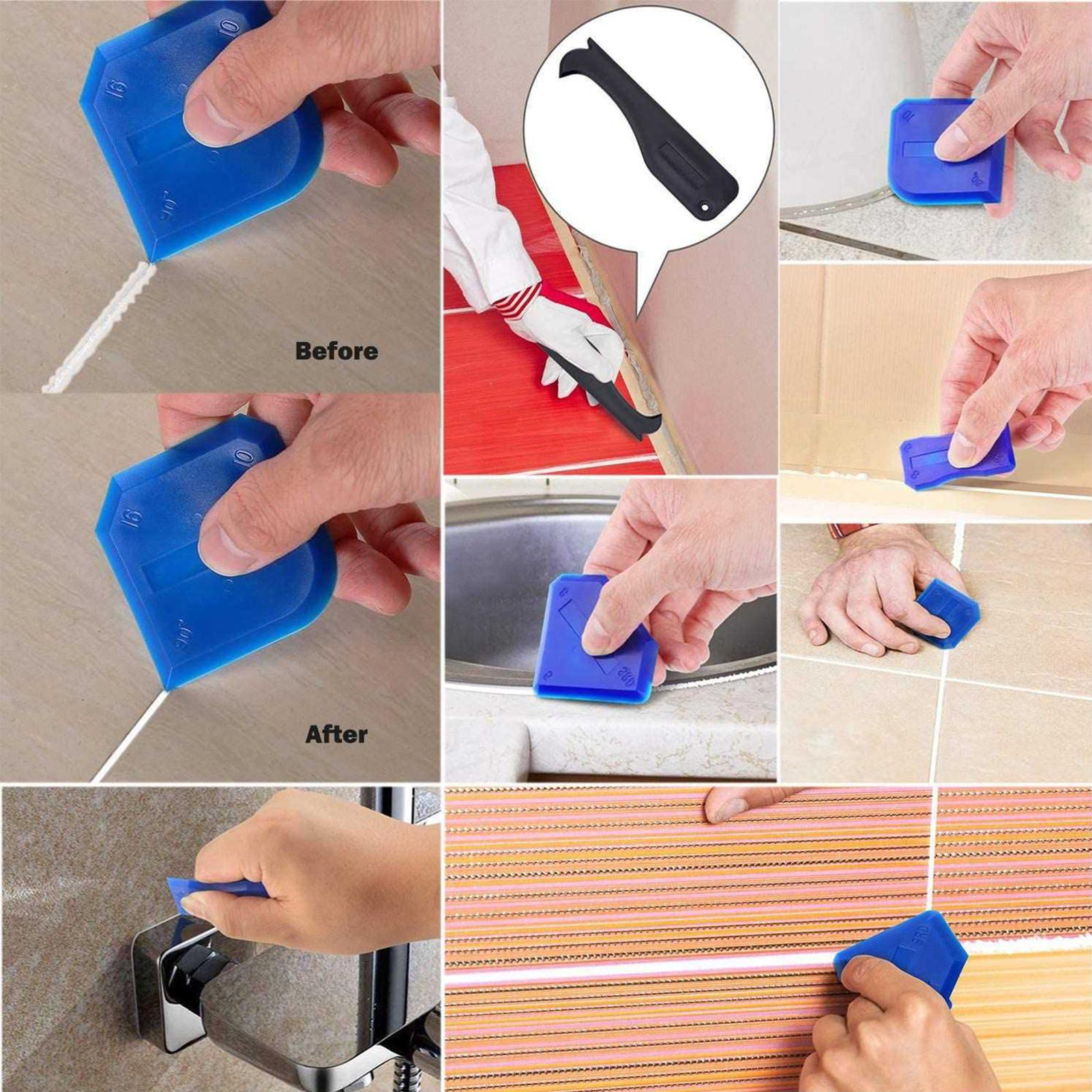 Before

After