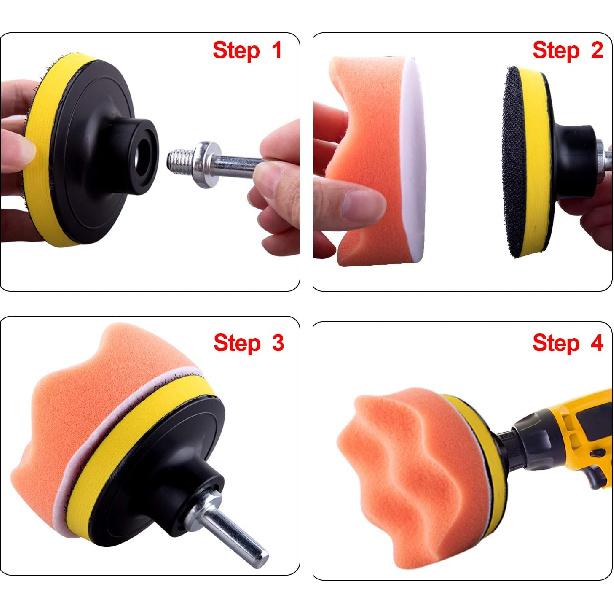 Step 1

Step 2

Step 3

Step 4