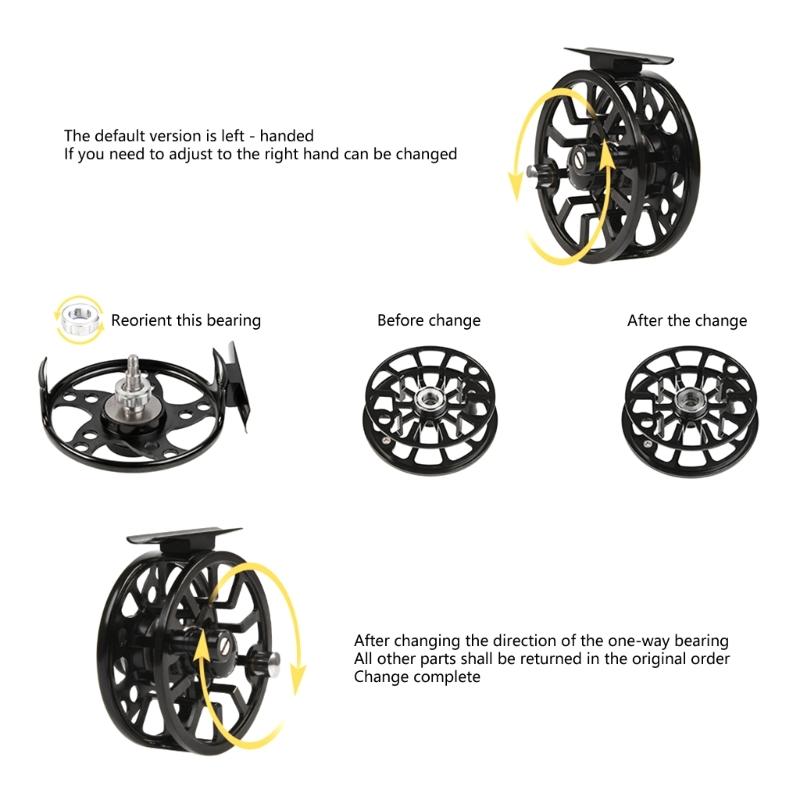 The default version is left - handed
If you need to adjust to the right hand can be changed

Reorient this bearing

Before change

After the change

After changing the direction of the one-way bearing
All other parts shall be returned in the original order
Change complete