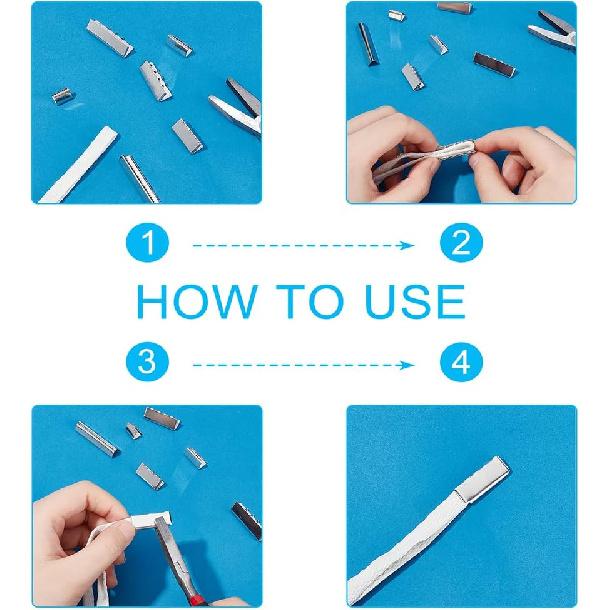 1

2

HOW TO USE

3

4