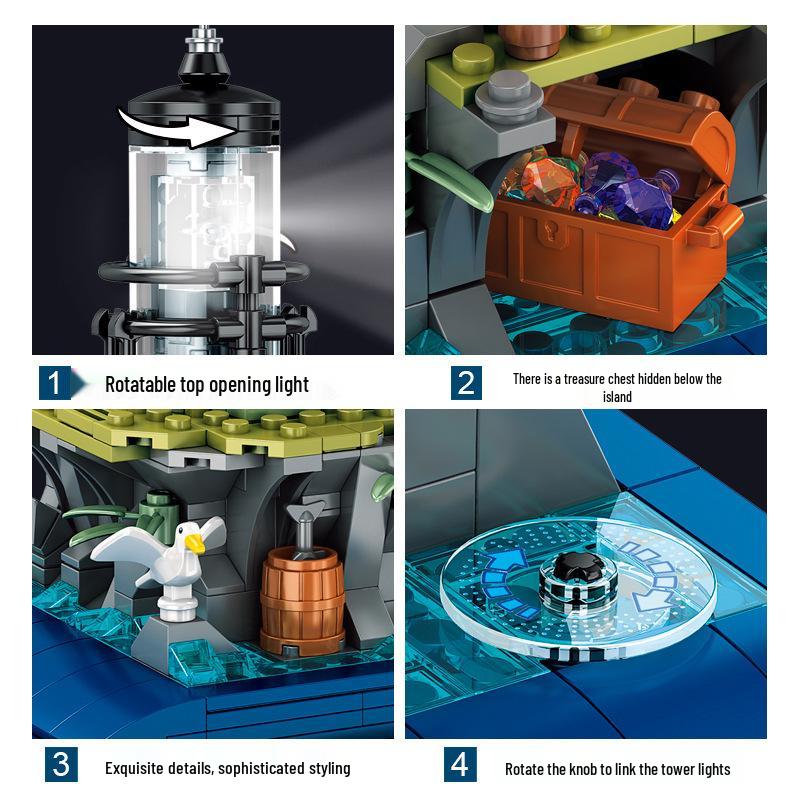 1
Rotatable top opening light

2
There is a treasure chest hidden below the island

3
Exquisite details, sophisticated styling

4
Rotate the knob to link the tower lights