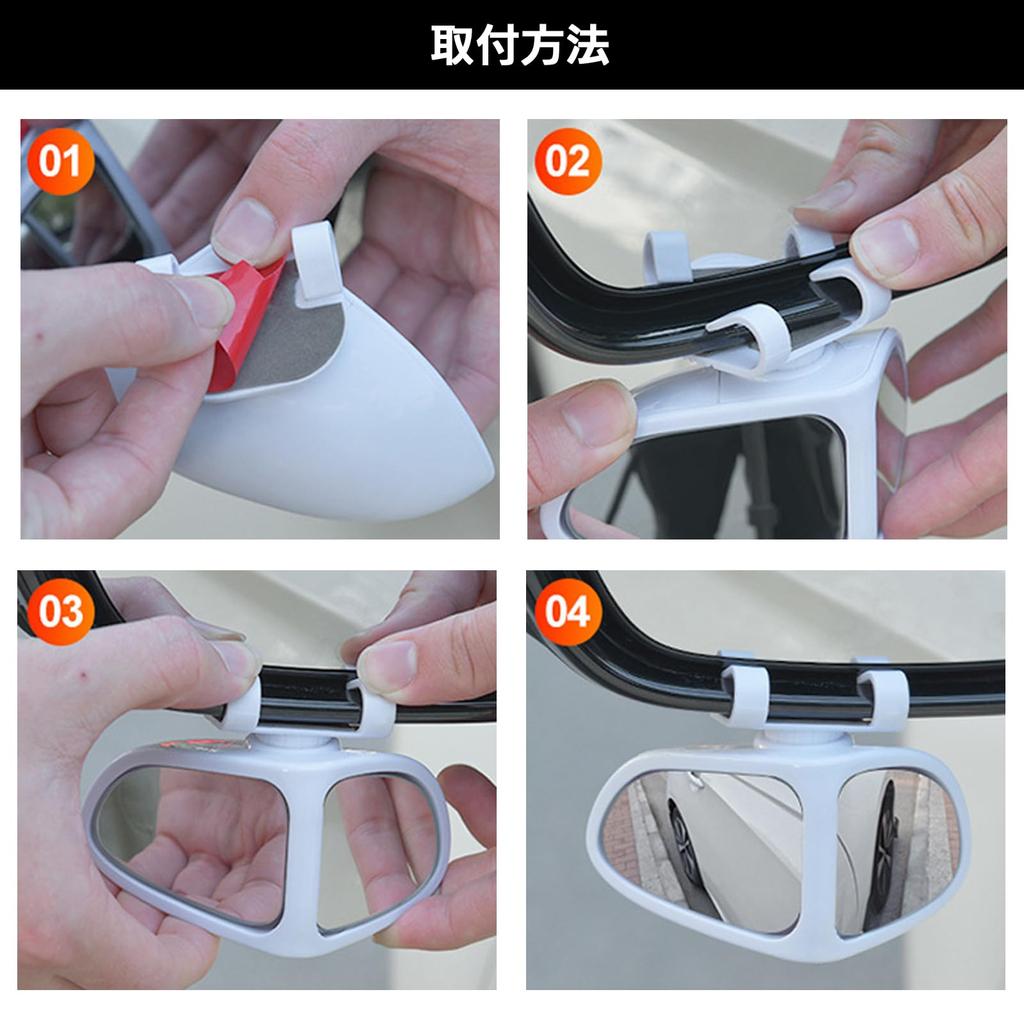 取付方法

01

02

03

04