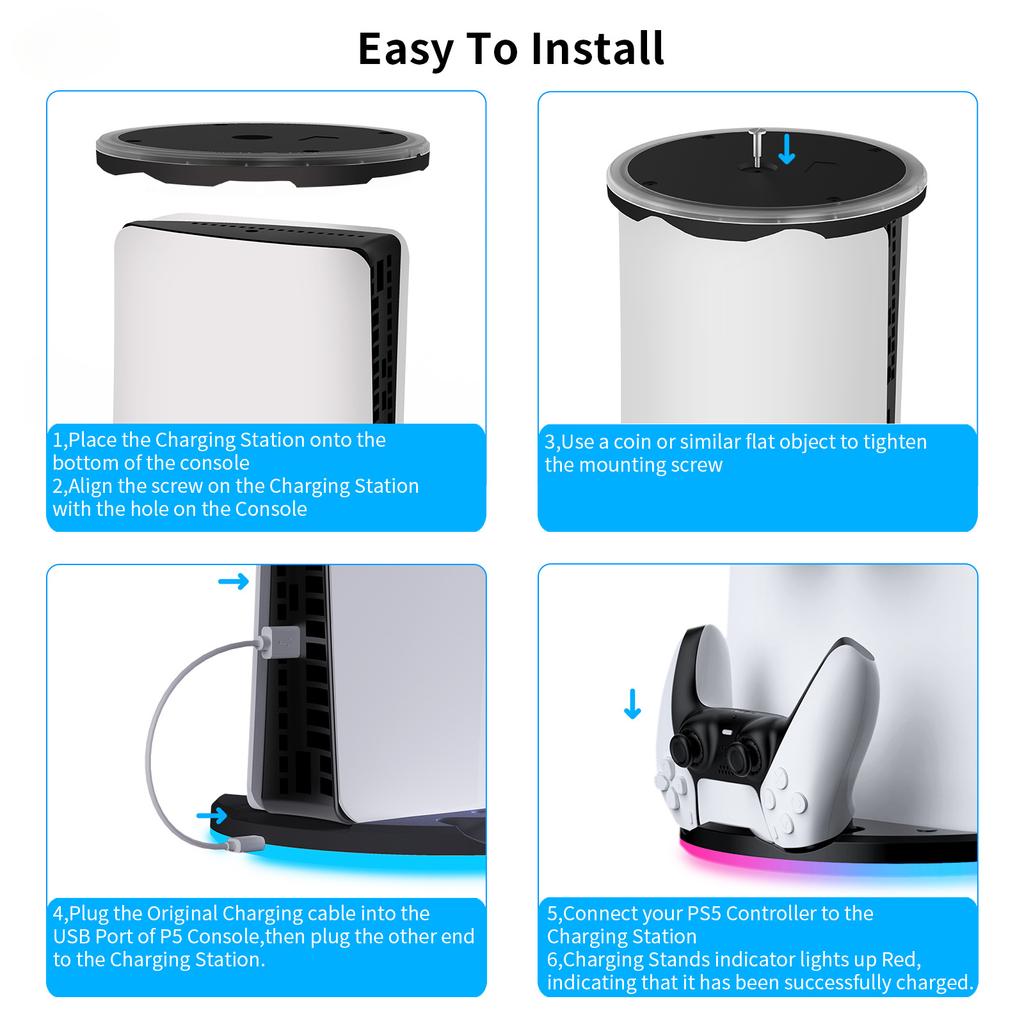 Easy To Install

1,Place the Charging Station onto the bottom of the console
2,Align the screw on the Charging Station with the hole on the Console

3,Use a coin or similar flat object to tighten the mounting screw

4,Plug the Original Charging cable into the USB Port of P5 Console,then plug the other end to the Charging Station.

5,Connect your PS5 Controller to the Charging Station
6,Charging Stands indicator lights up Red, indicating that it has been successfully charged.