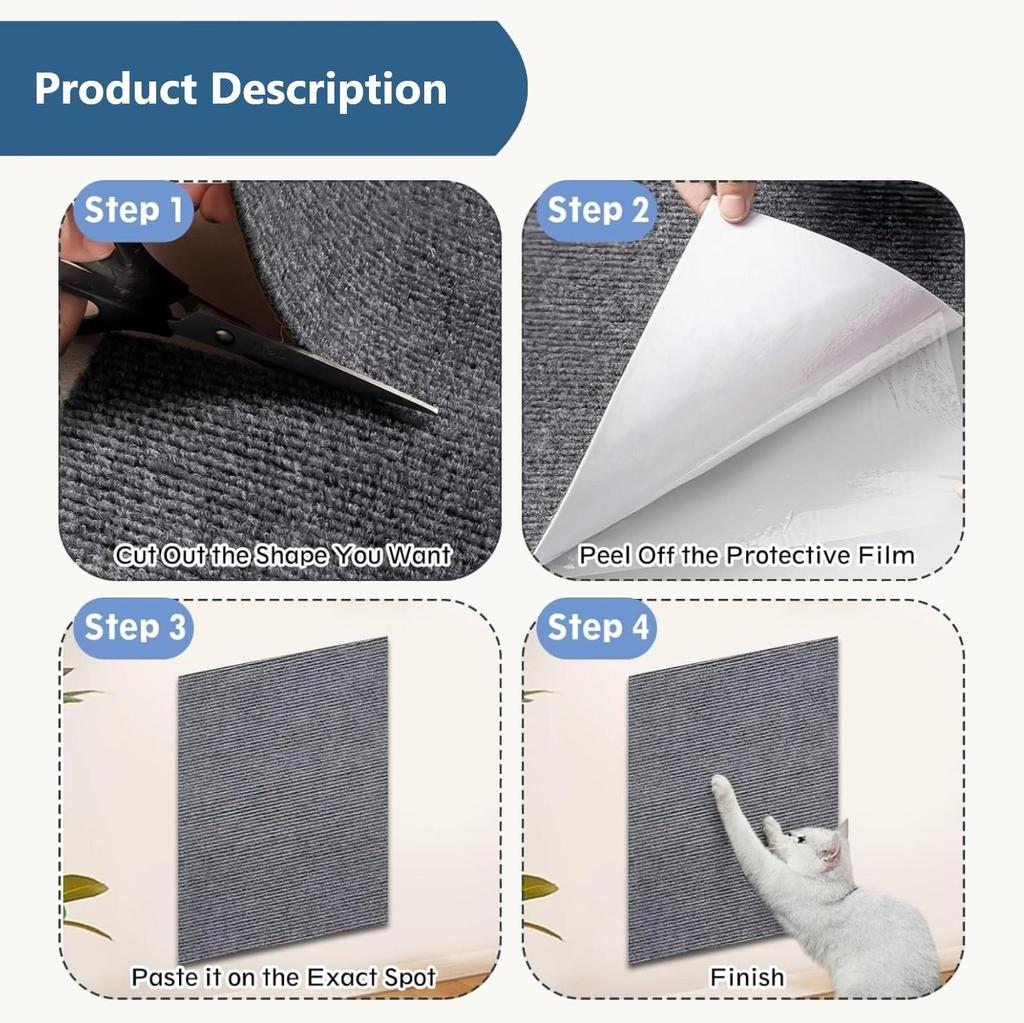 Product Description

Step 1
Cut Out the Shape You Want

Step 2
Peel Off the Protective Film

Step 3
Paste it on the Exact Spot

Step 4
Finish