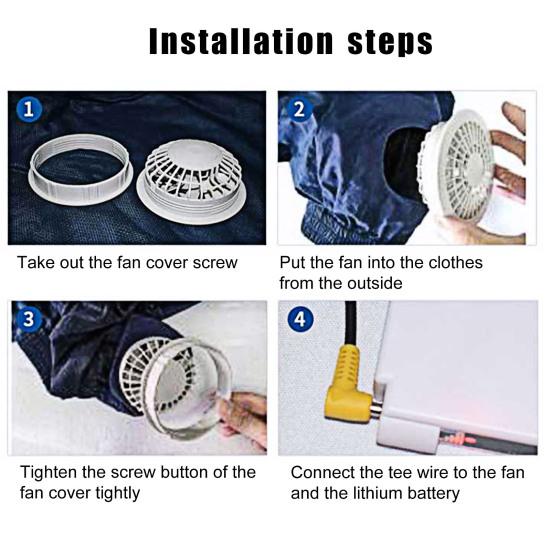 Installation steps

1

Take out the fan cover screw

2

Put the fan into the clothes from the outside

3

Tighten the screw button of the fan cover tightly

4

Connect the tee wire to the fan and the lithium battery