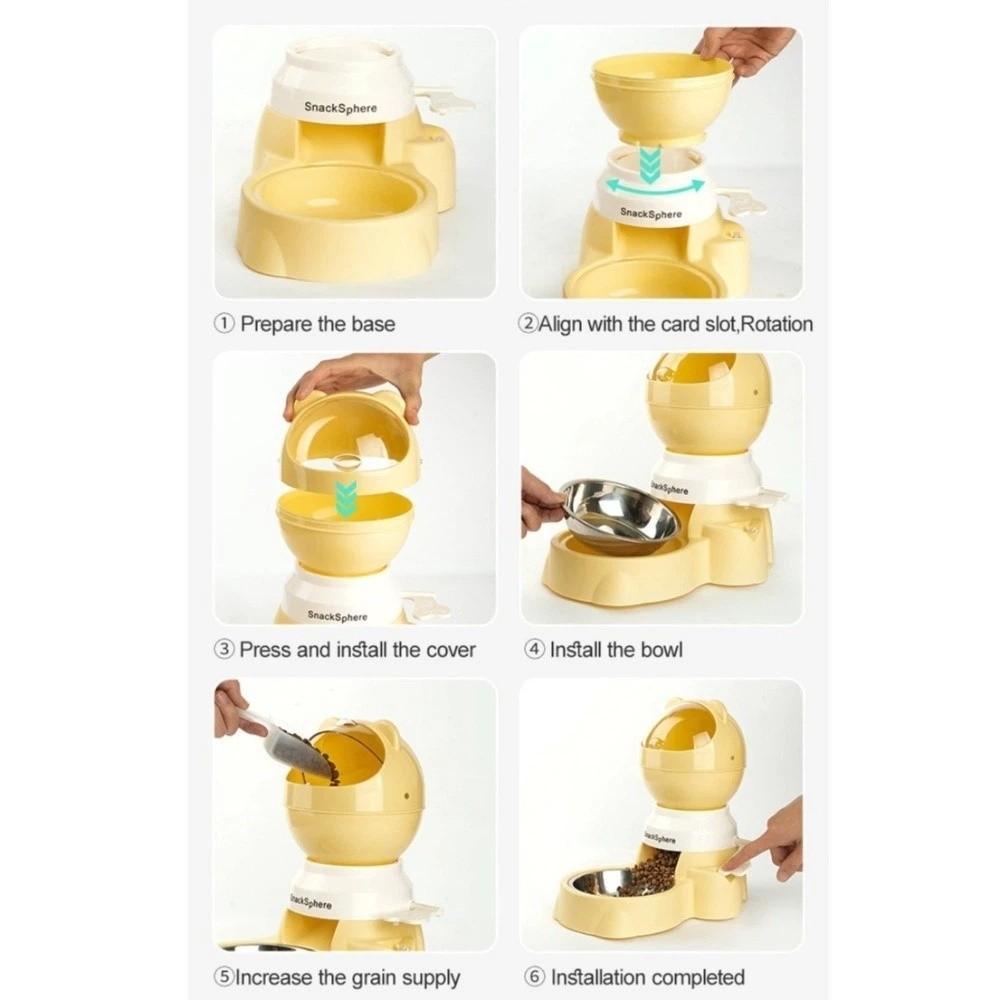 SnackSphere

① Prepare the base

SnackSphere

②Align with the card slot,Rotation

SnackSphere

③ Press and install the cover

SnackSphere

④ Install the bowl

SnackSphere

⑤Increase the grain supply

SnackSphere

⑥ Installation completed