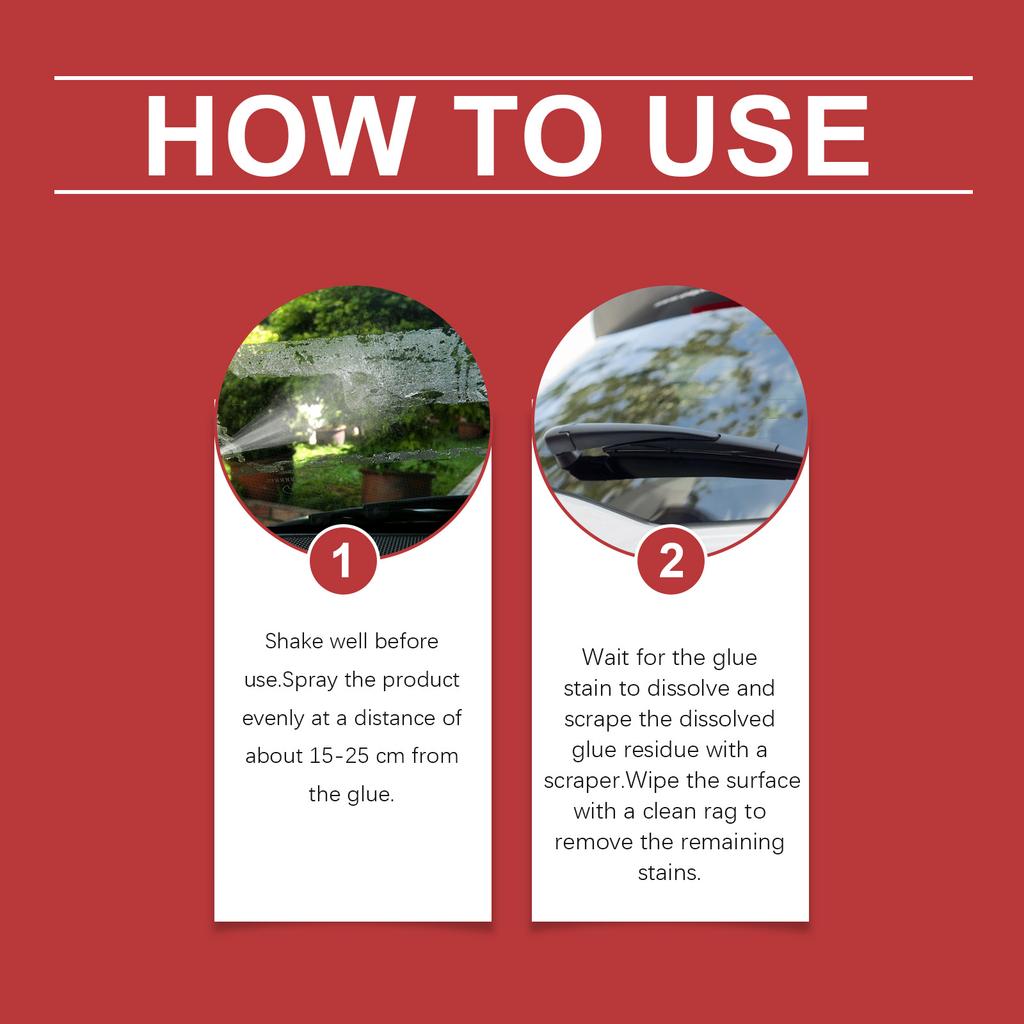 HOW TO USE

1

Shake well before use.Spray the product evenly at a distance of about 15-25 cm from the glue.

2

Wait for the glue stain to dissolve and scrape the dissolved glue residue with a scraper.Wipe the surface with a clean rag to remove the remaining stains.